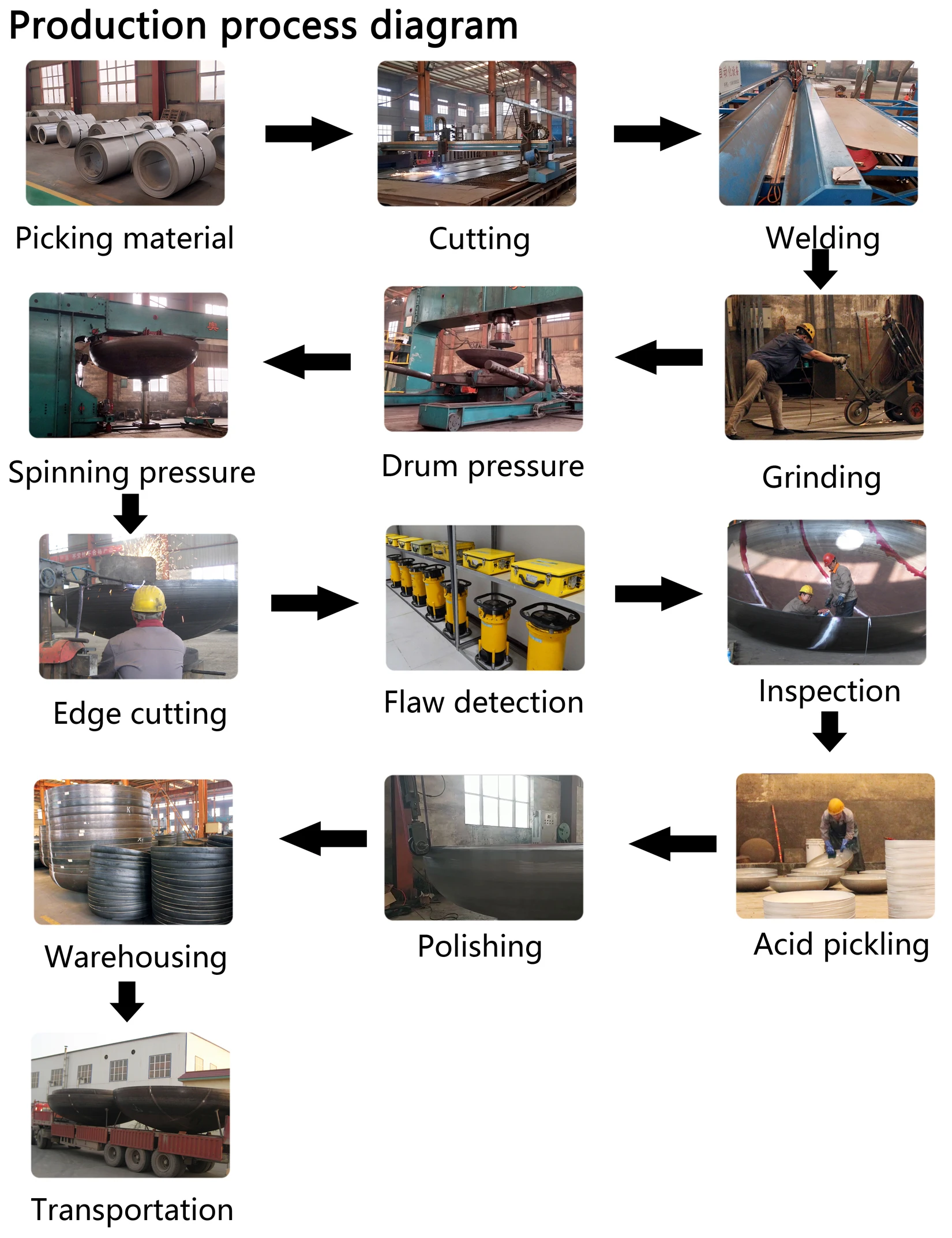 Production process diagram

Picking material

Cutting

Welding

Grinding

Drum pressure

Spinning pressure

Edge cutting

Flaw detection

Inspection

Acid pickling

Polishing

Warehousing

Transportation