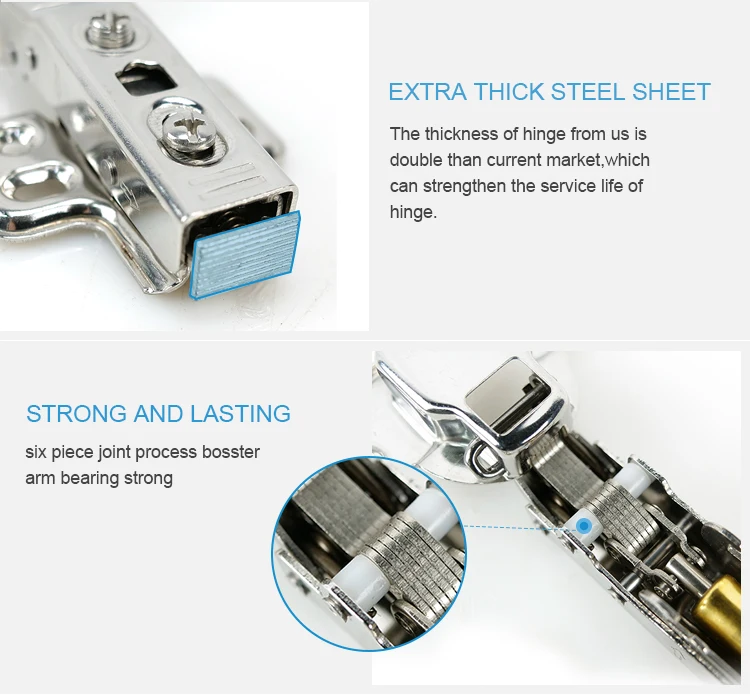 EXTRA THICK STEEL SHEET

The thickness of hinge from us is double than current market,which can strengthen the service life of hinge.

STRONG AND LASTING

six piece joint process bosster arm bearing strong