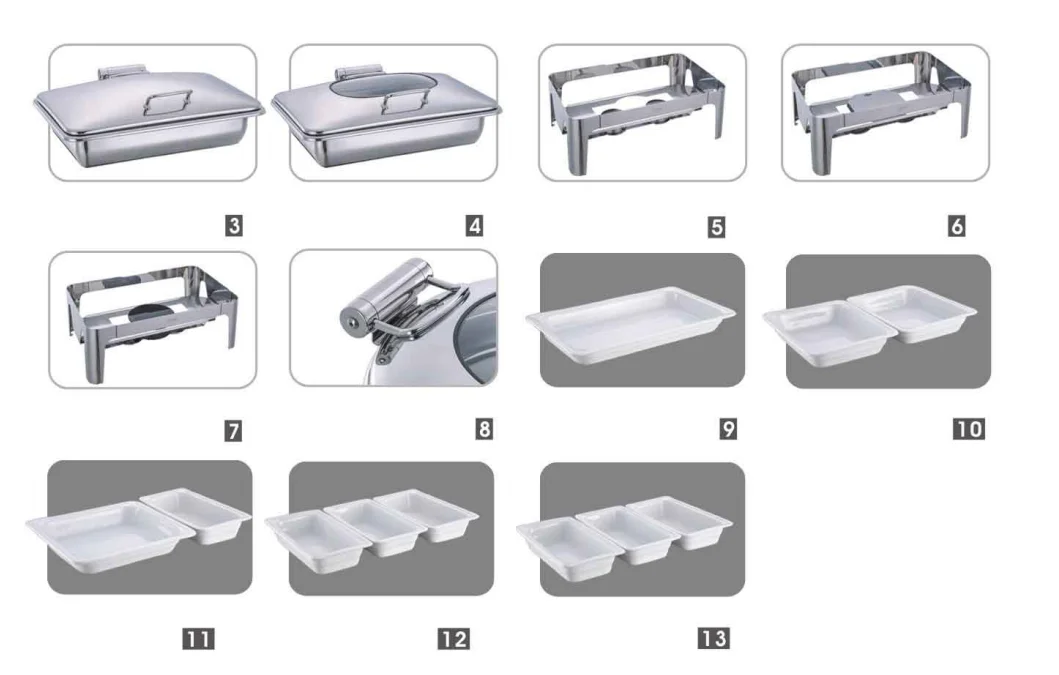 3

4

5

6

7

8

9

10

11

12

13