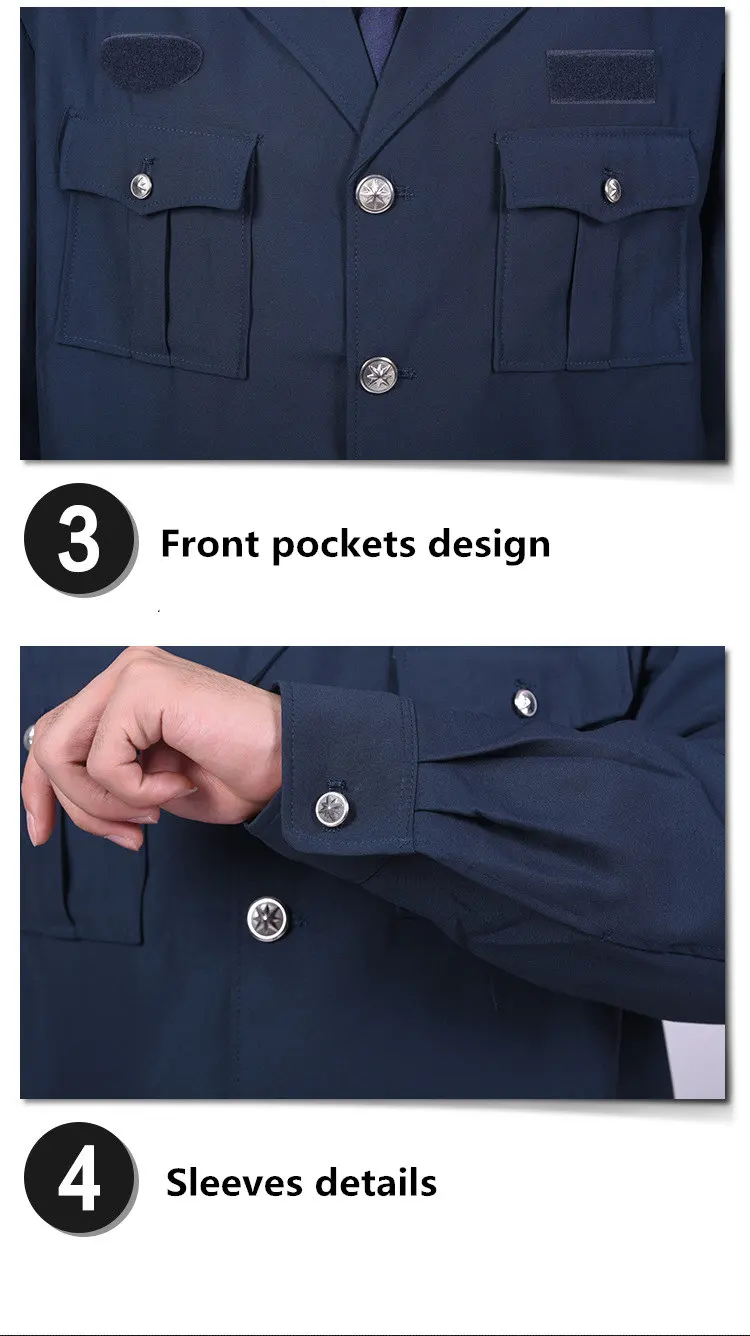 3 Front pockets design

4 Sleeves details