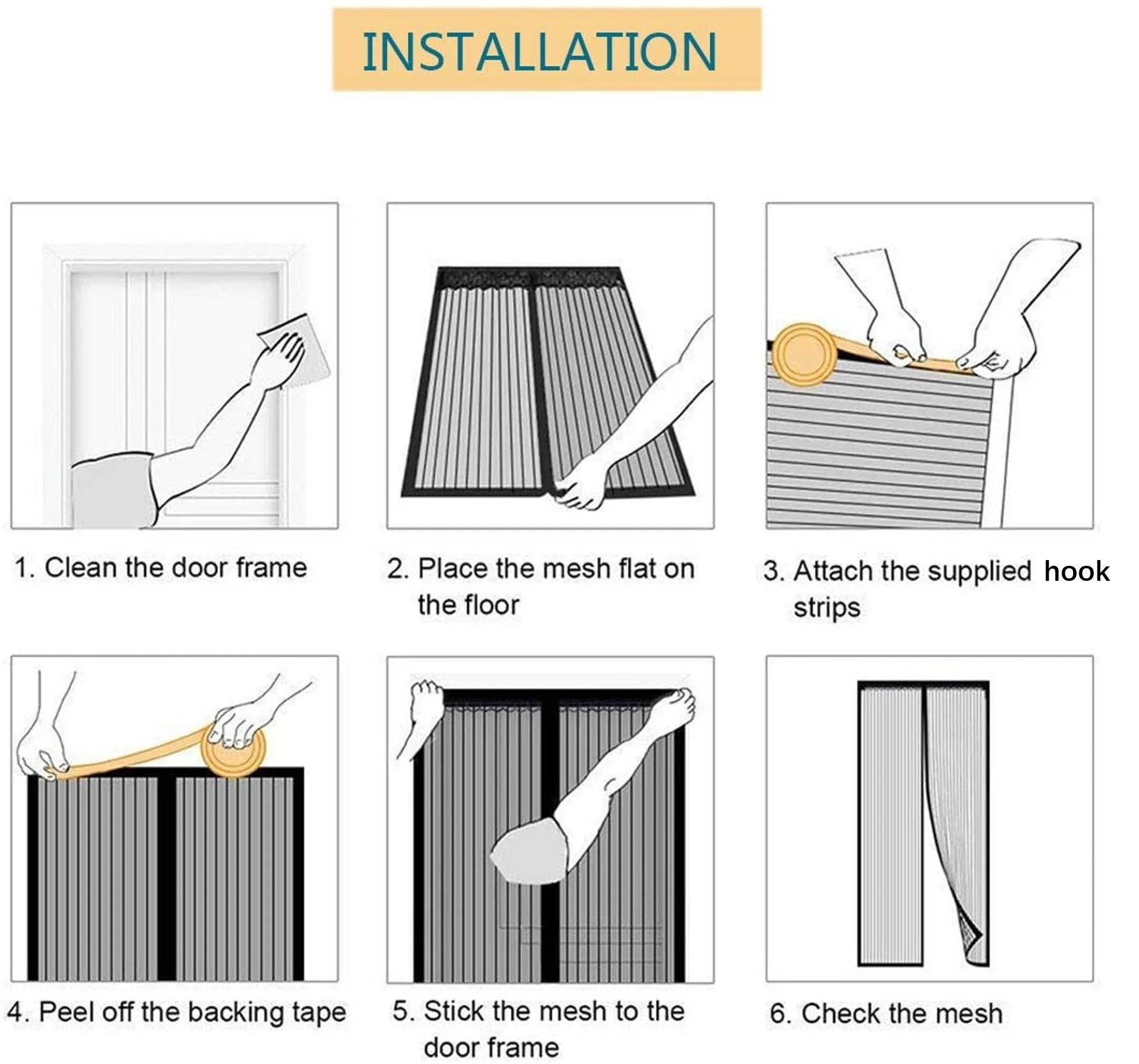 INSTALLATION

1. Clean the door frame

2. Place the mesh flat on the floor

3. Attach the supplied hook strips

4. Peel off the backing tape

5. Stick the mesh to the door frame

6. Check the mesh