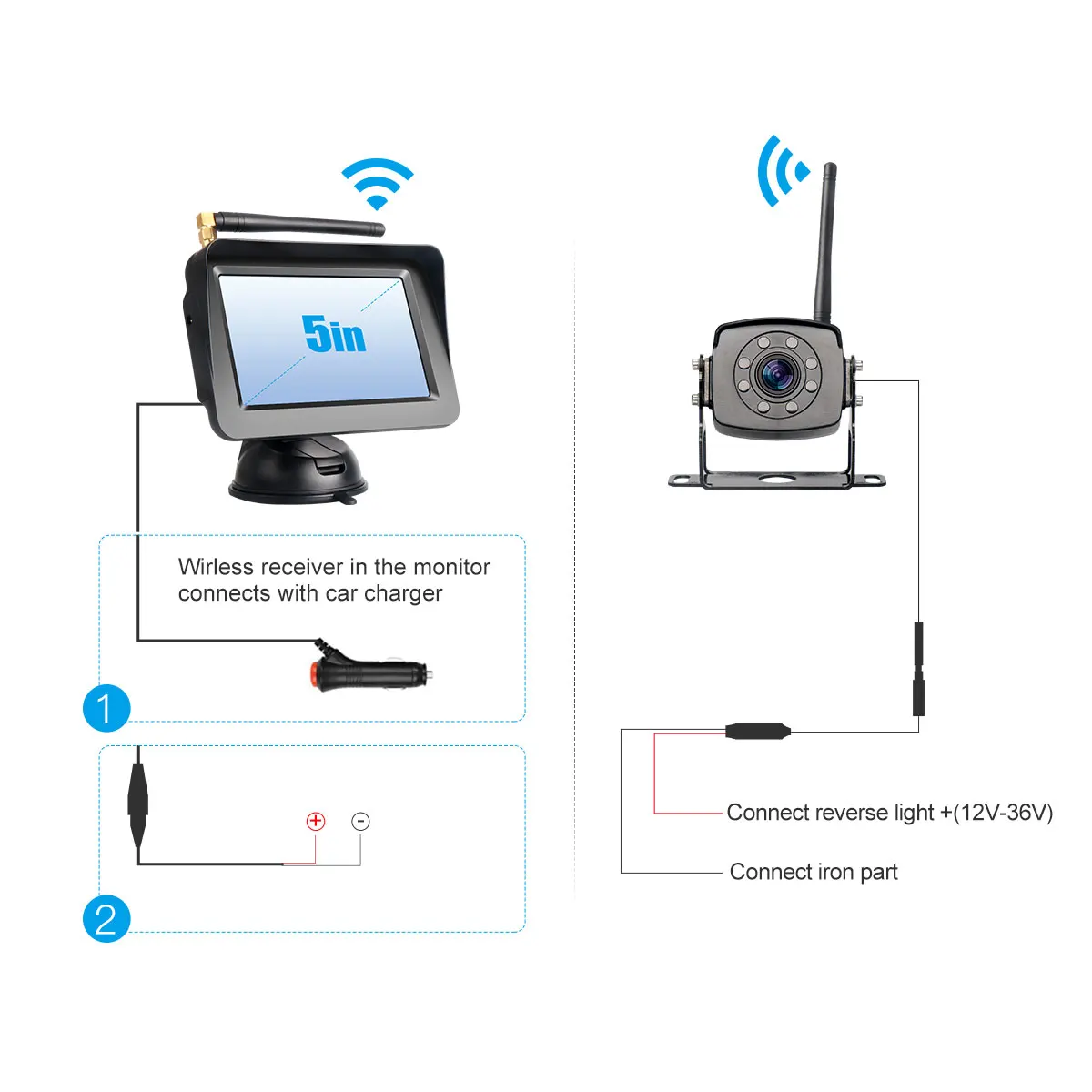 5in

Wirless receiver in the monitor connects with car charger

1

+ -

2

Connect reverse light +(12V-36V)

Connect iron part