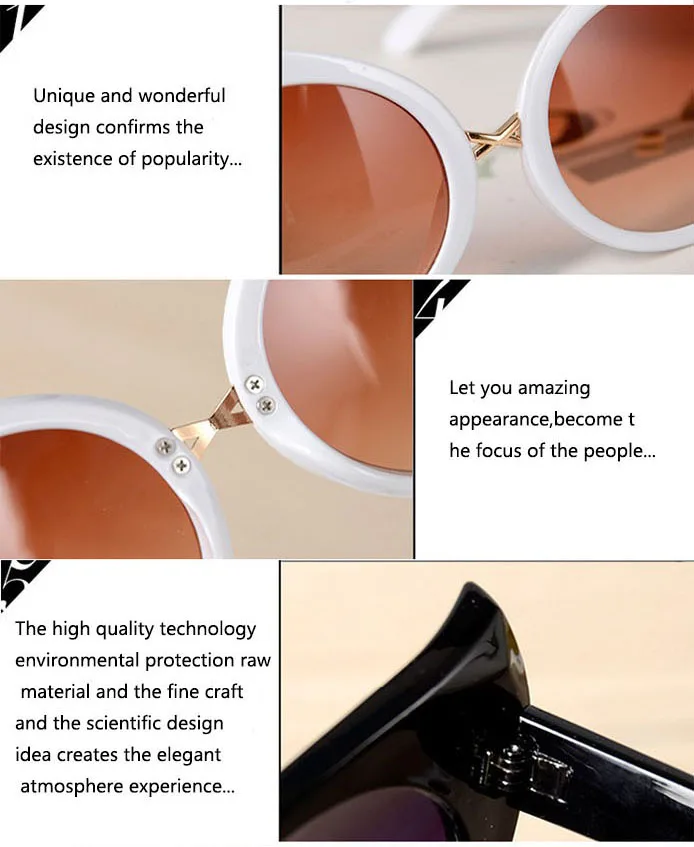 Unique and wonderful design confirms the existence of popularity...

Let you amazing appearance,become t he focus of the people...

The high quality technology environmental protection raw material and the fine craft and the scientific design idea creates the elegant atmosphere experience...