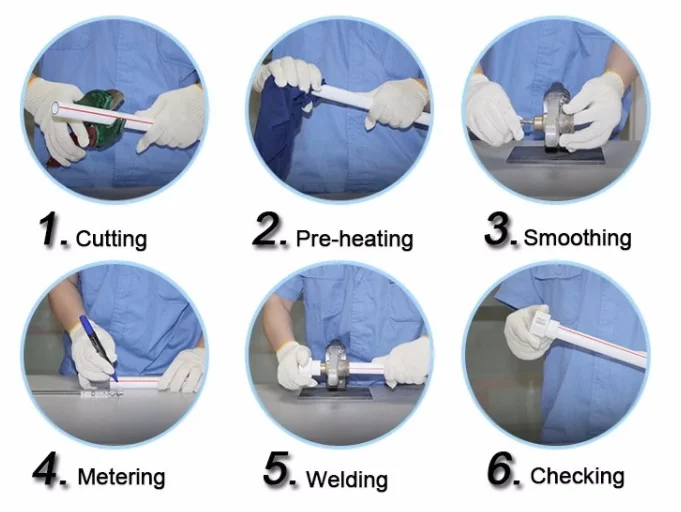 1. Cutting

2. Pre-heating

3. Smoothing

4. Metering

5. Welding

6. Checking