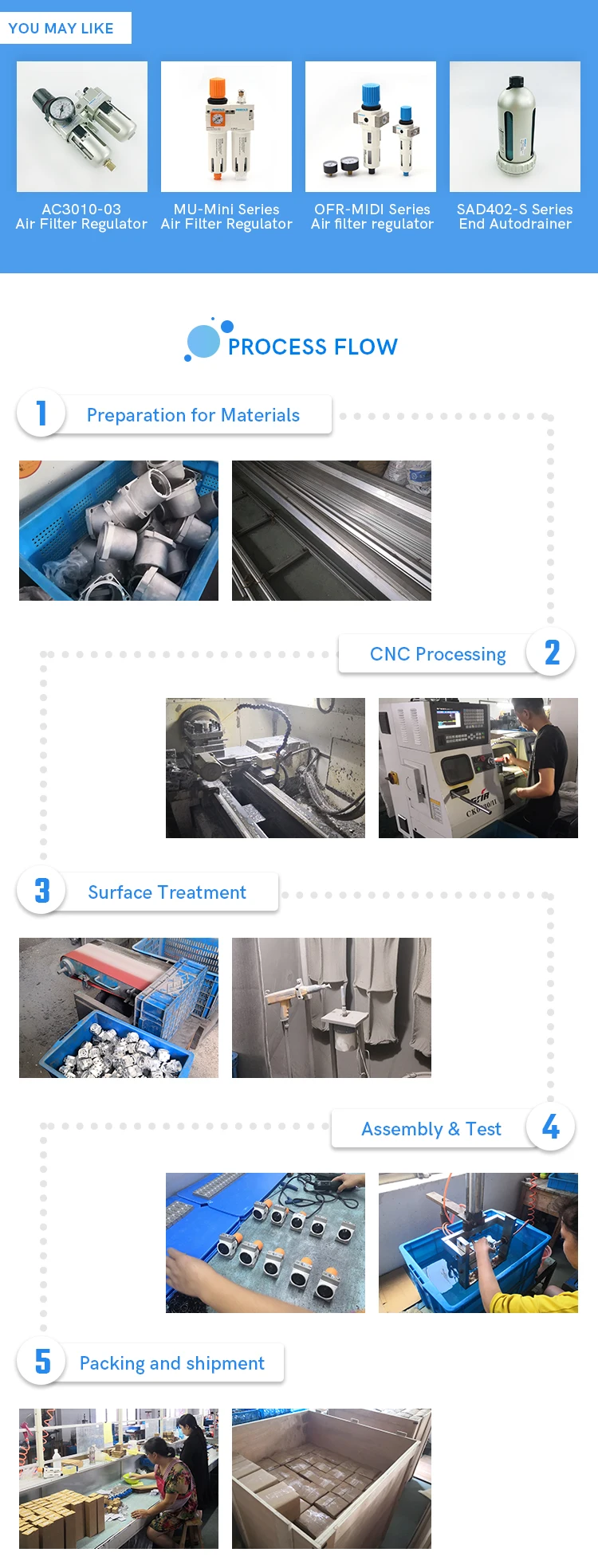 YOU MAY LIKE

AC3010-03
Air Filter Regulator

MU-Mini Series
Air Filter Regulator

OFR-MIDI Series
Air filter regulator

SAD402-S Series
End Autodrainer

PROCESS FLOW

1 Preparation for Materials

CNC Processing 2

3 Surface Treatment

Assembly & Test 4

5 Packing and shipment