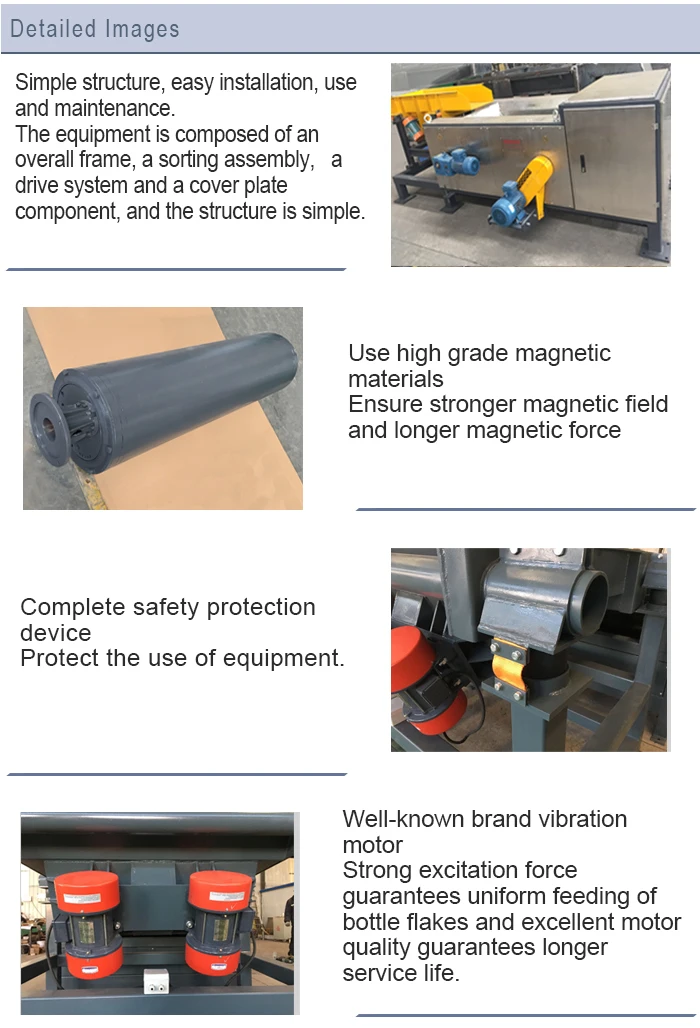 Detailed Images

Simple structure, easy installation, use and maintenance.
The equipment is composed of an overall frame, a sorting assembly, a drive system and a cover plate component, and the structure is simple.

Use high grade magnetic materials
Ensure stronger magnetic field and longer magnetic force

Complete safety protection device
Protect the use of equipment.

Well-known brand vibration motor
Strong excitation force guarantees uniform feeding of bottle flakes and excellent motor quality guarantees longer service life.