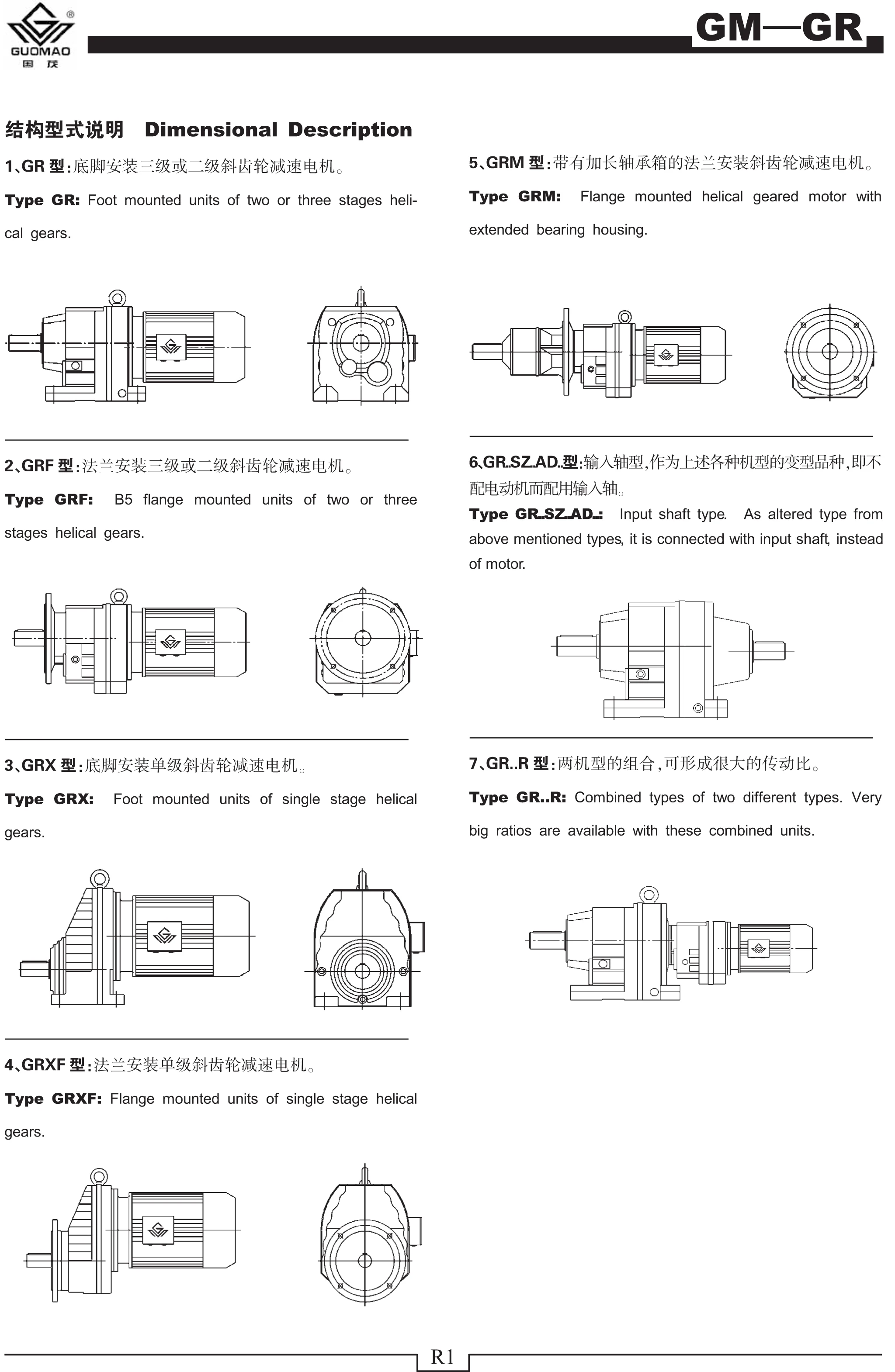 GUOMAO
国茂

GM—GR

结构型式说明 Dimensional Description

1、GR 型：底脚安装三级或二级斜齿轮减速电机。

Type GR: Foot mounted units of two or three stages helical gears.

2、GRF 型：法兰安装三级或二级斜齿轮减速电机。

Type GRF: B5 flange mounted units of two or three stages helical gears.

3、GRX 型：底脚安装单级斜齿轮减速电机。

Type GRX: Foot mounted units of single stage helical gears.

4、GRXF 型：法兰安装单级斜齿轮减速电机。

Type GRXF: Flange mounted units of single stage helical gears.

5、GRM 型：带有加长轴承箱的法兰安装斜齿轮减速电机。

Type GRM: Flange mounted helical geared motor with extended bearing housing.

6、GR..SZ..AD..型：输入轴型，作为上述各种机型的变型品种，即不配电动机而配用输入轴。

Type GR..SZ..AD..: Input shaft type. As altered type from above mentioned types, it is connected with input shaft, instead of motor.

7、GR..R 型：两机型的组合，可形成很大的传动比。

Type GR..R: Combined types of two different types. Very big ratios are available with these combined units.

R1