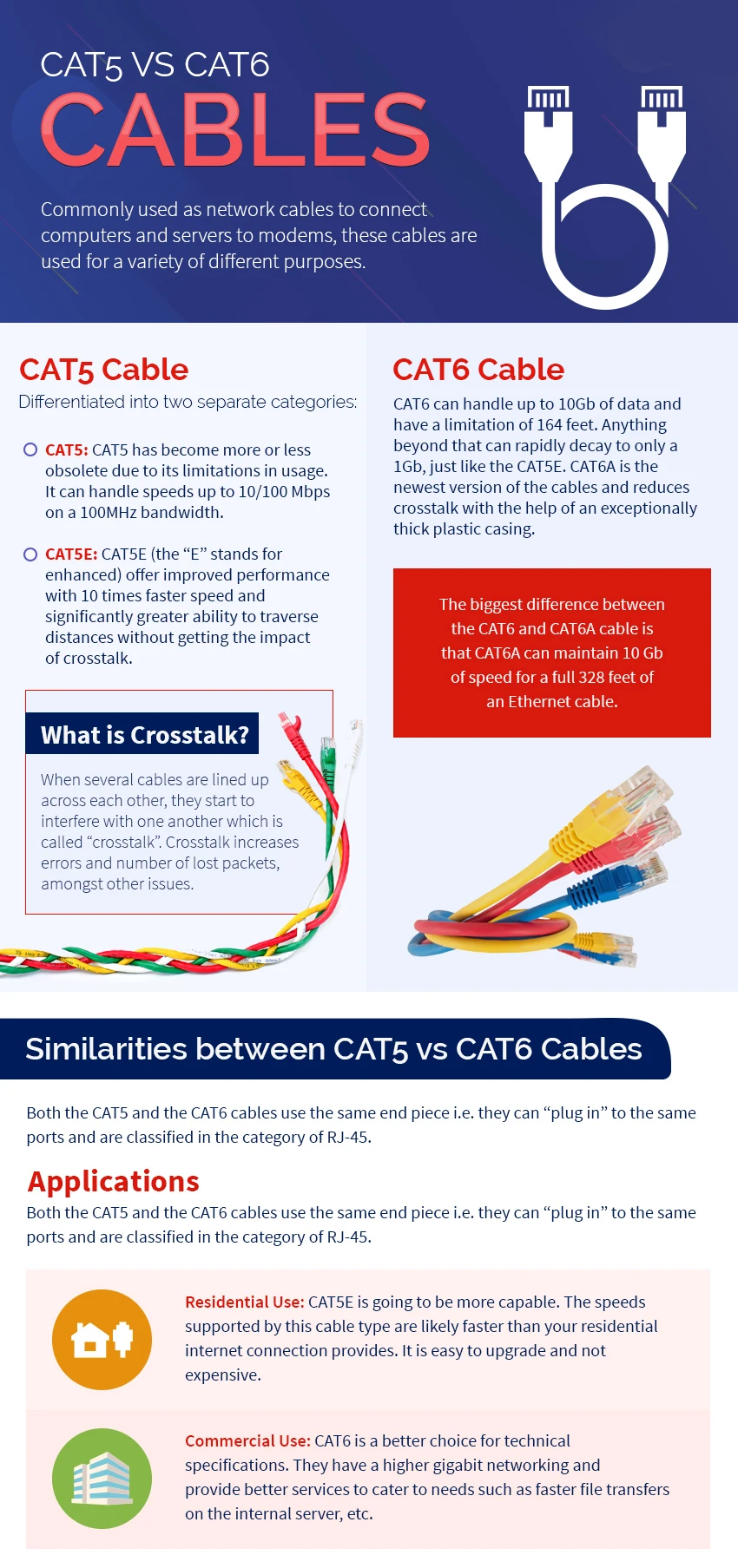 CAT5 VS CAT6

CABLES

Commonly used as network cables to connect computers and servers to modems, these cables are used for a variety of different purposes.

CAT5 Cable

Differentiated into two separate categories:

CAT5: CAT5 has become more or less obsolete due to its limitations in usage. It can handle speeds up to 10/100 Mbps on a 100MHz bandwidth.

CAT5E: CAT5E (the “E” stands for enhanced) offer improved performance with 10 times faster speed and significantly greater ability to traverse distances without getting the impact of crosstalk.

What is Crosstalk?

When several cables are lined up across each other, they start to interfere with one another which is called “crosstalk”. Crosstalk increases errors and number of lost packets, amongst other issues.

CAT6 Cable

CAT6 can handle up to 10Gb of data and have a limitation of 164 feet. Anything beyond that can rapidly decay to only a 1Gb, just like the CAT5E. CAT6A is the newest version of the cables and reduces crosstalk with the help of an exceptionally thick plastic casing.

The biggest difference between the CAT6 and CAT6A cable is that CAT6A can maintain 10 Gb of speed for a full 328 feet of an Ethernet cable.

Similarities between CAT5 vs CAT6 Cables

Both the CAT5 and the CAT6 cables use the same end piece i.e. they can “plug in” to the same ports and are classified in the category of RJ-45.

Applications

Both the CAT5 and the CAT6 cables use the same end piece i.e. they can “plug in” to the same ports and are classified in the category of RJ-45.

Residential Use: CAT5E is going to be more capable. The speeds supported by this cable type are likely faster than your residential internet connection provides. It is easy to upgrade and not expensive.

Commercial Use: CAT6 is a better choice for technical specifications. They have a higher gigabit networking and provide better services to cater to needs such as faster file transfers on the internal server, etc.