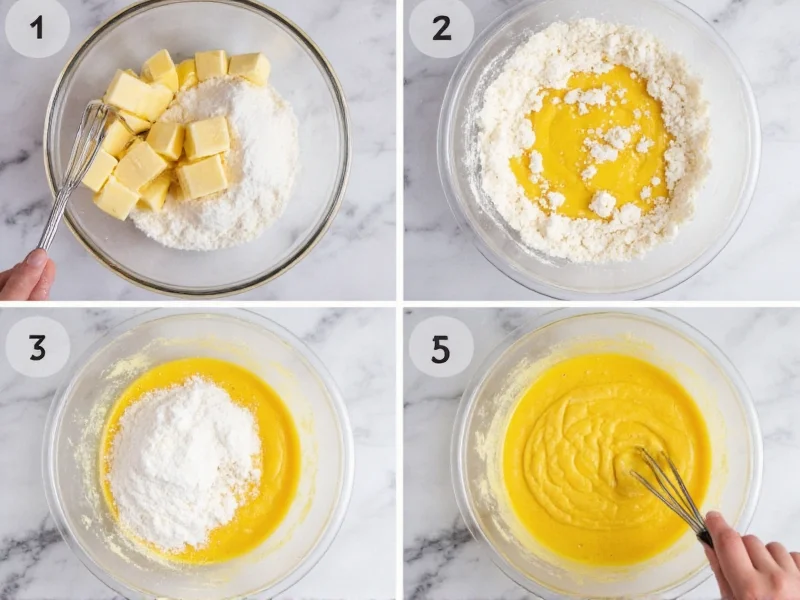 1

2

3

5