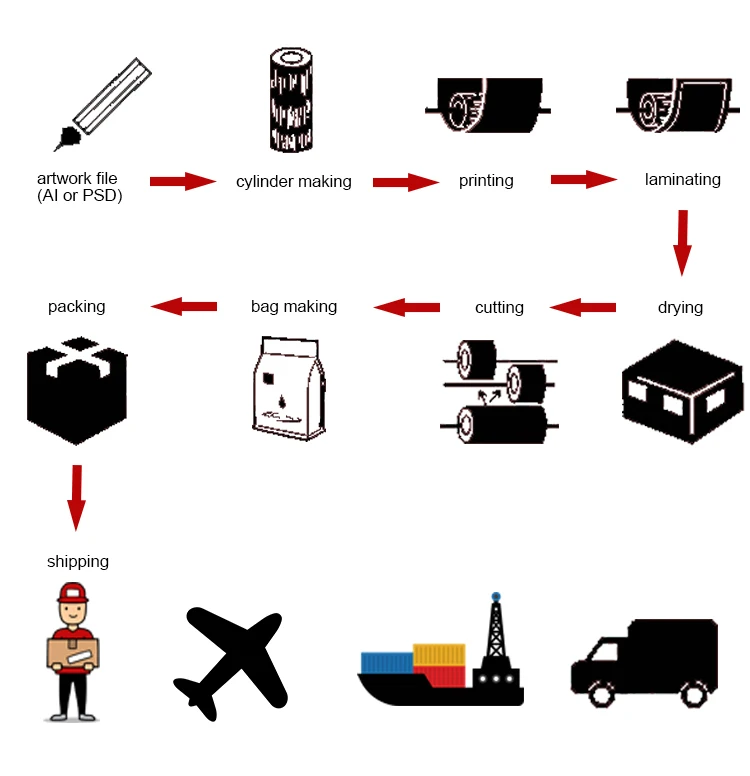 artwork file
(AI or PSD)

cylinder making

printing

laminating

drying

cutting

bag making

packing

shipping