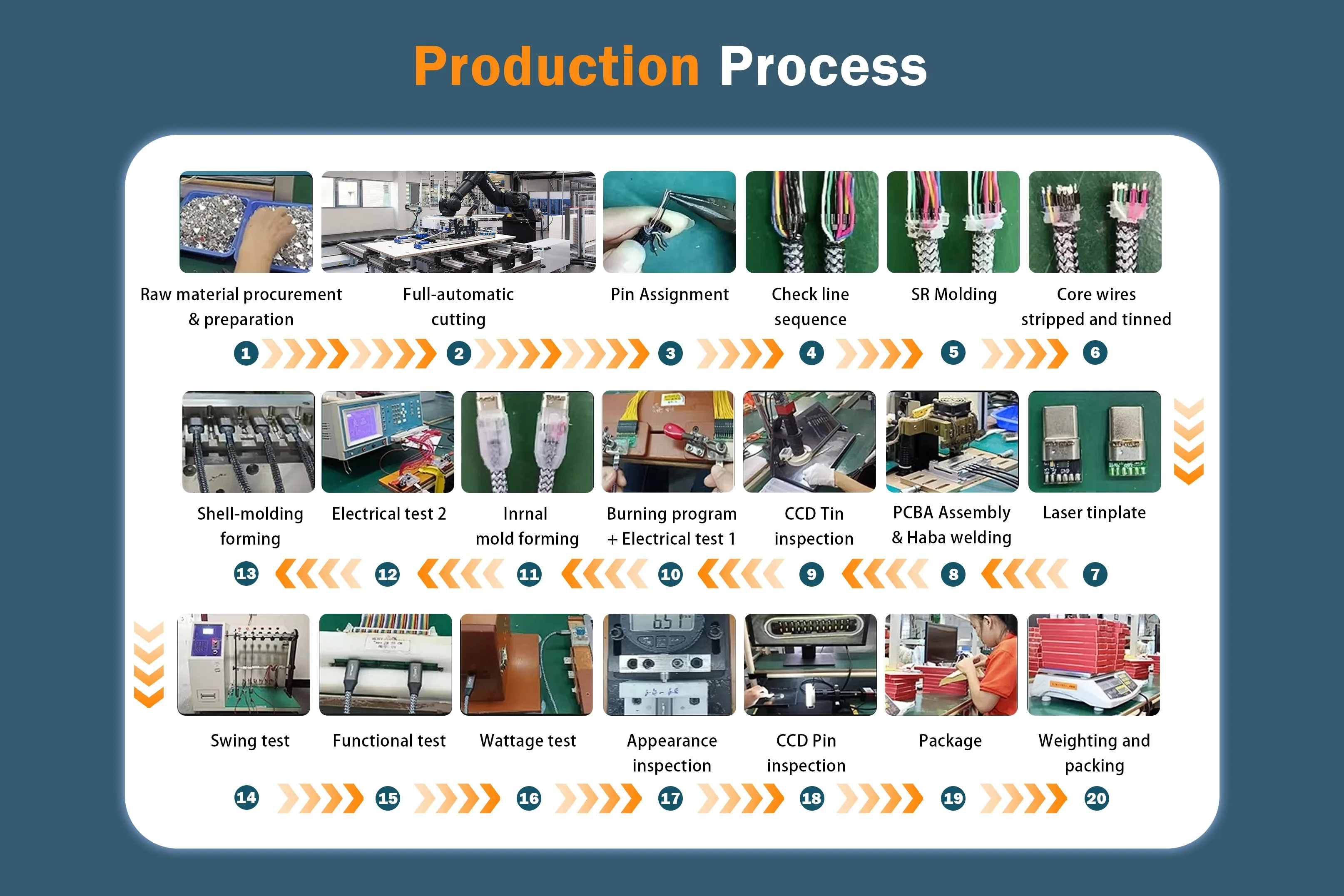 Production Process

Raw material procurement & preparation

Full-automatic cutting

Pin Assignment

Check line sequence

SR Molding

Core wires stripped and tinned

1 2 3 4 5 6

Shell-molding forming

Electrical test 2

Inrnal mold forming

Burning program + Electrical test 1

CCD Tin inspection

PCBA Assembly & Haba welding

Laser tinplate

13 12 11 10 9 8 7

Swing test

Functional test

Wattage test

Appearance inspection

CCD Pin inspection

Package

Weighting and packing

14 15 16 17 18 19 20