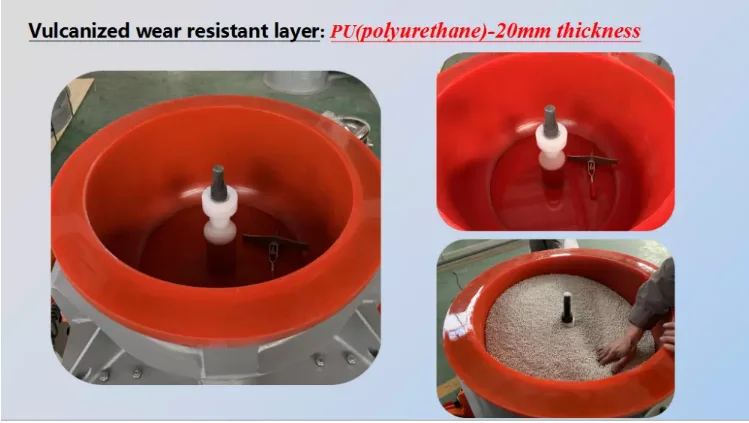 Vulcanized wear resistant layer: PU(polyurethane)-20mm thickness