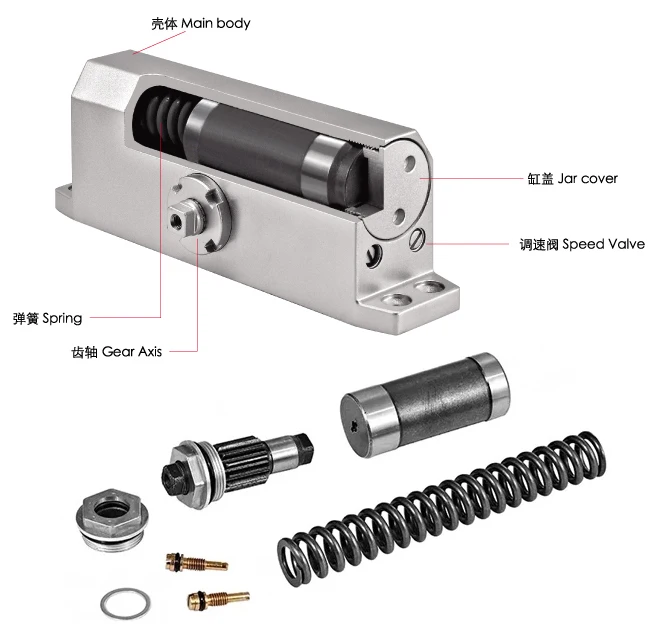 壳体 Main body

缸盖 Jar cover

调速阀 Speed Valve

弹簧 Spring

齿轴 Gear Axis