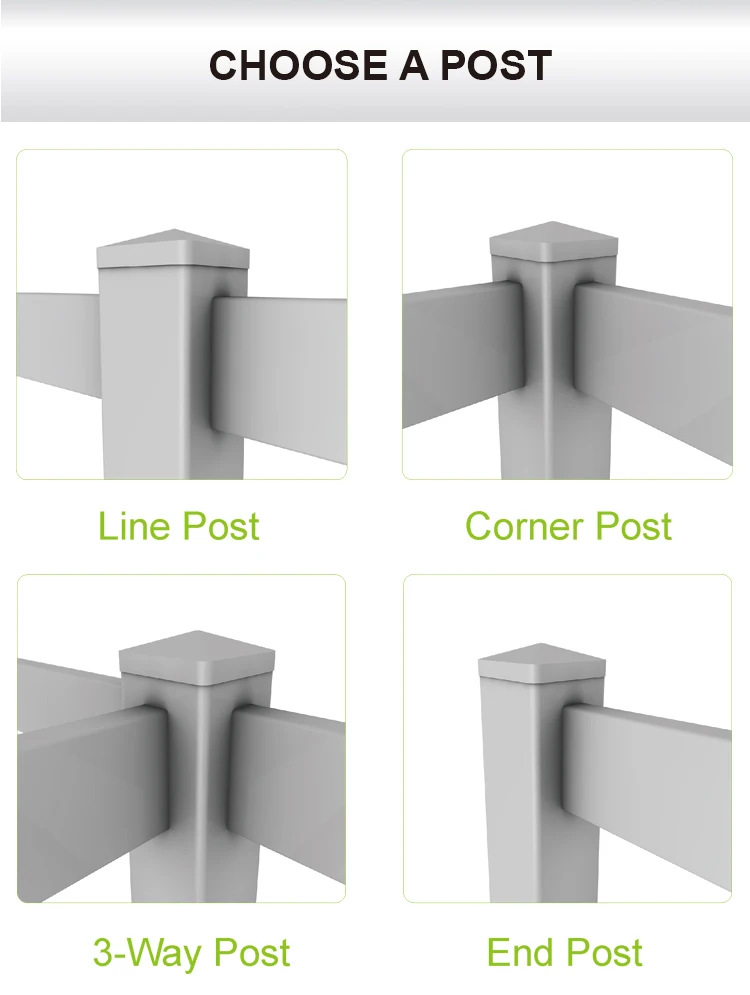 CHOOSE A POST

Line Post

Corner Post

3-Way Post

End Post