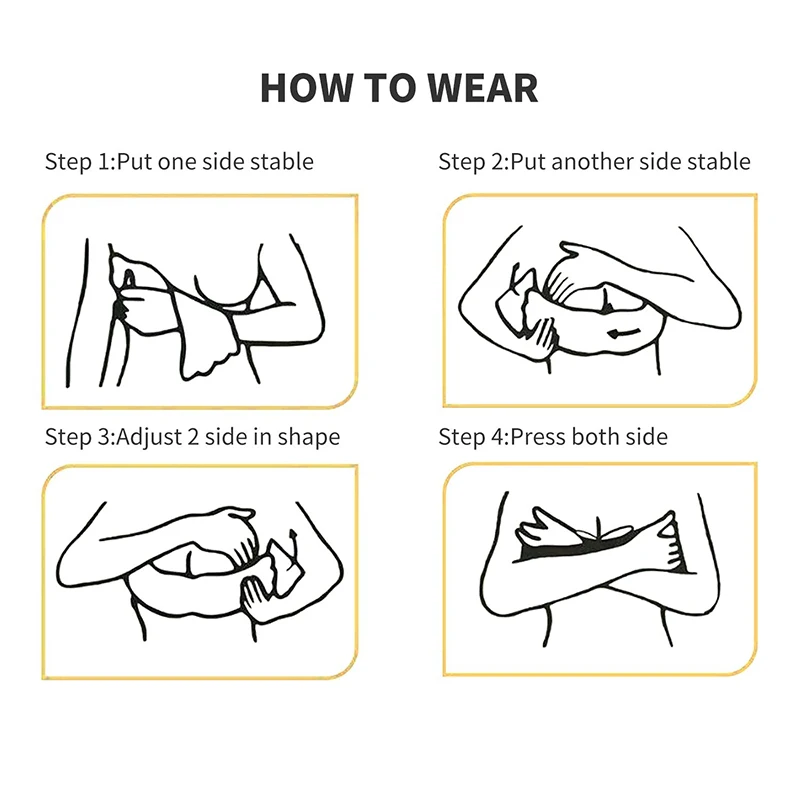 HOW TO WEAR

Step 1:Put one side stable

Step 2:Put another side stable

Step 3:Adjust 2 side in shape

Step 4:Press both side