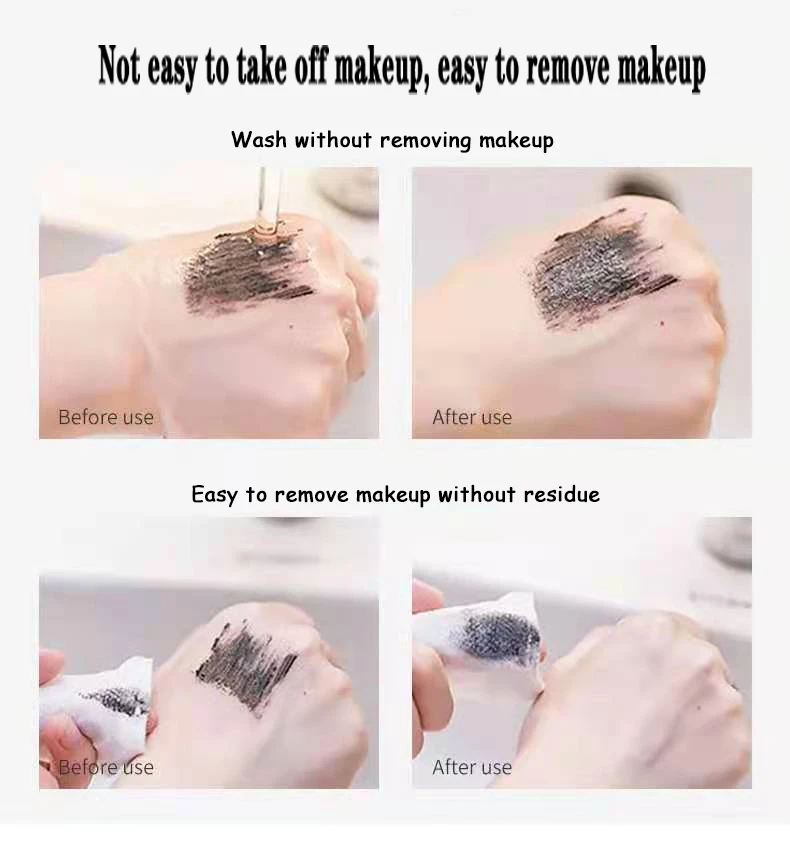 Not easy to take off makeup, easy to remove makeup

Wash without removing makeup

Before use

After use

Easy to remove makeup without residue

Before use

After use