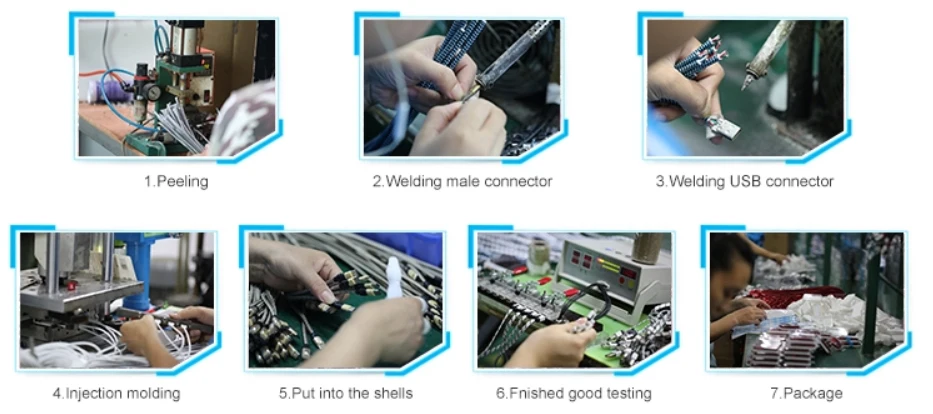 1.Peeling

2.Welding male connector

3.Welding USB connector

4.Injection molding

5.Put into the shells

6.Fnished good testing

7.Package