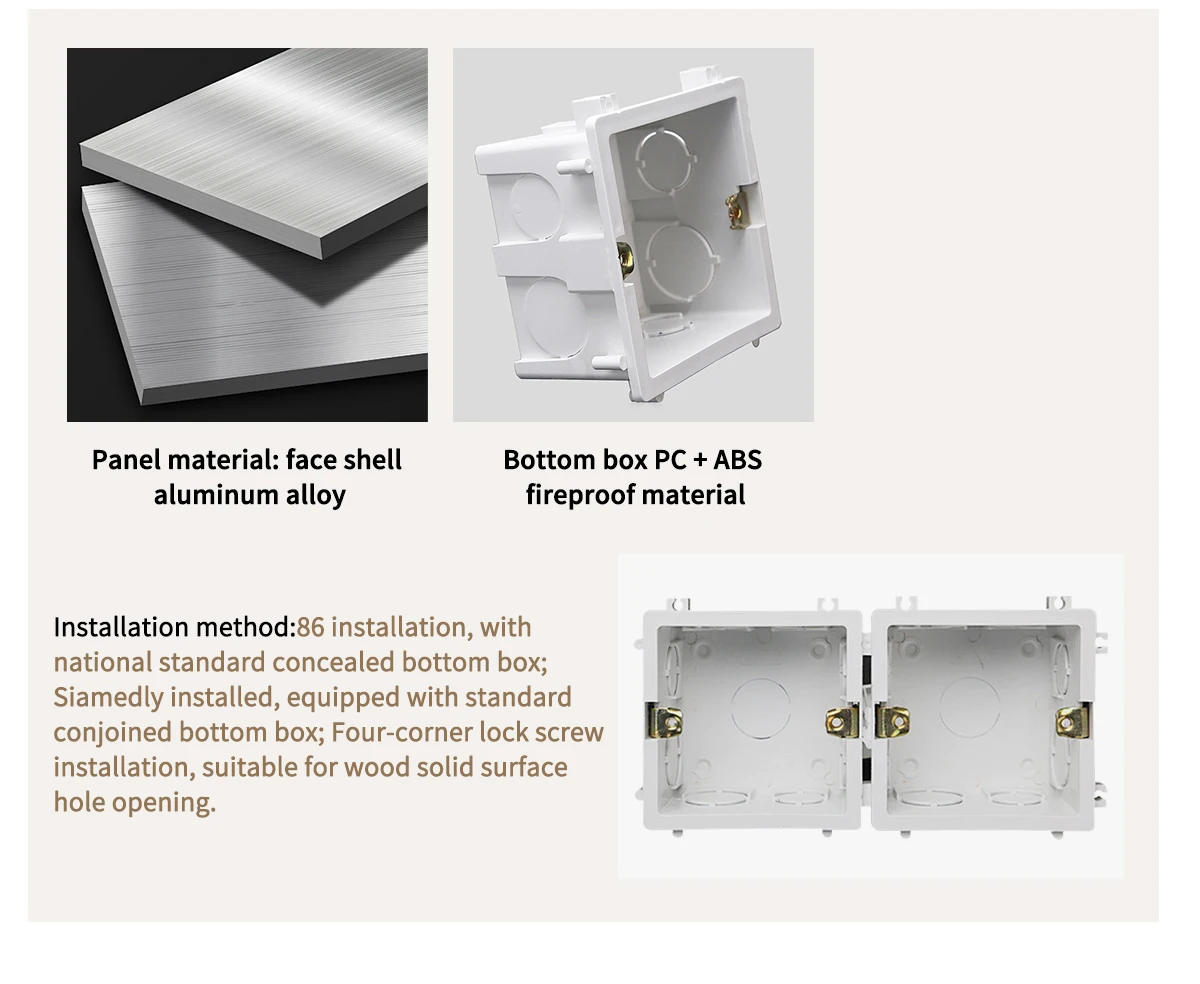 Panel material: face shell aluminum alloy

Bottom box PC + ABS fireproof material

Installation method:86 installation, with national standard concealed bottom box; Siamedly installed, equipped with standard conjoined bottom box; Four-corner lock screw installation, suitable for wood solid surface hole opening.