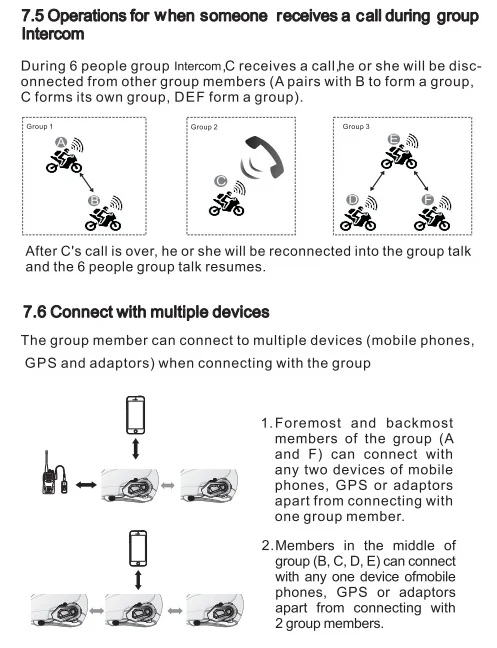 7.5 Operations for when someone receives a call during group Intercom

During 6 people group Intercom,C receives a call,he or she will be disconnected from other group members (A pairs with B to form a group, C forms its own group, DEF form a group).

Group 1

A

B

Group 2

C

Group 3

E

D

F

After C's call is over, he or she will be reconnected into the group talk and the 6 people group talk resumes.

7.6 Connect with multiple devices

The group member can connect to multiple devices (mobile phones, GPS and adaptors) when connecting with the group

1. Foremost and backmost members of the group (A and F) can connect with any two devices of mobile phones, GPS or adaptors apart from connecting with one group member.

2. Members in the middle of group (B, C, D, E) can connect with any one device ofmobile phones, GPS or adaptors apart from connecting with 2 group members.