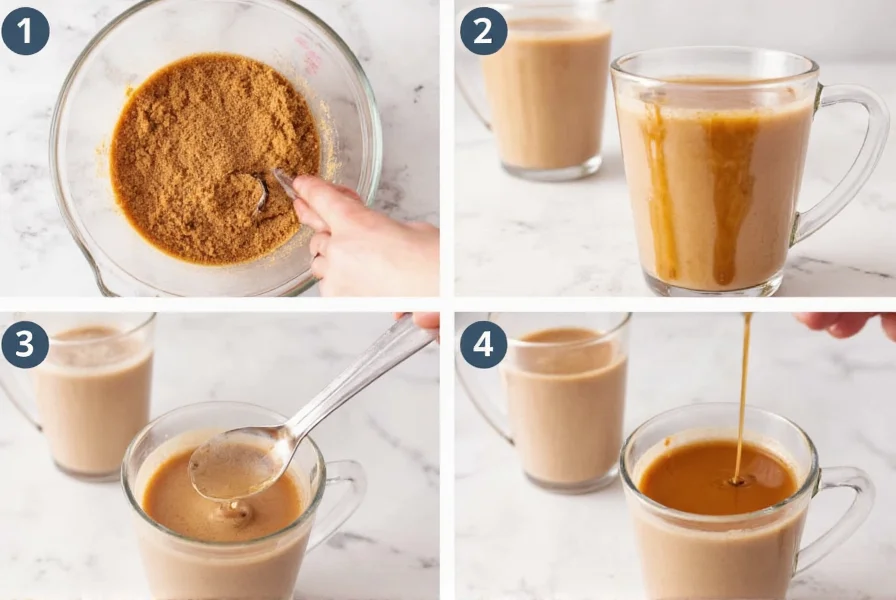 1

2

3

4