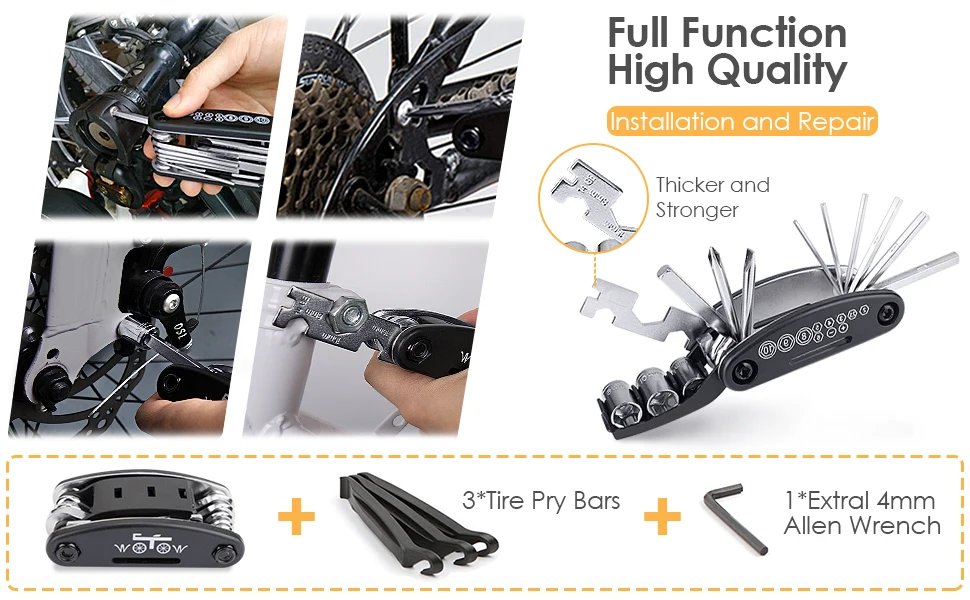 Full Function
High Quality

Installation and Repair

Thicker and Stronger

3*Tire Pry Bars

1*Extral 4mm Allen Wrench