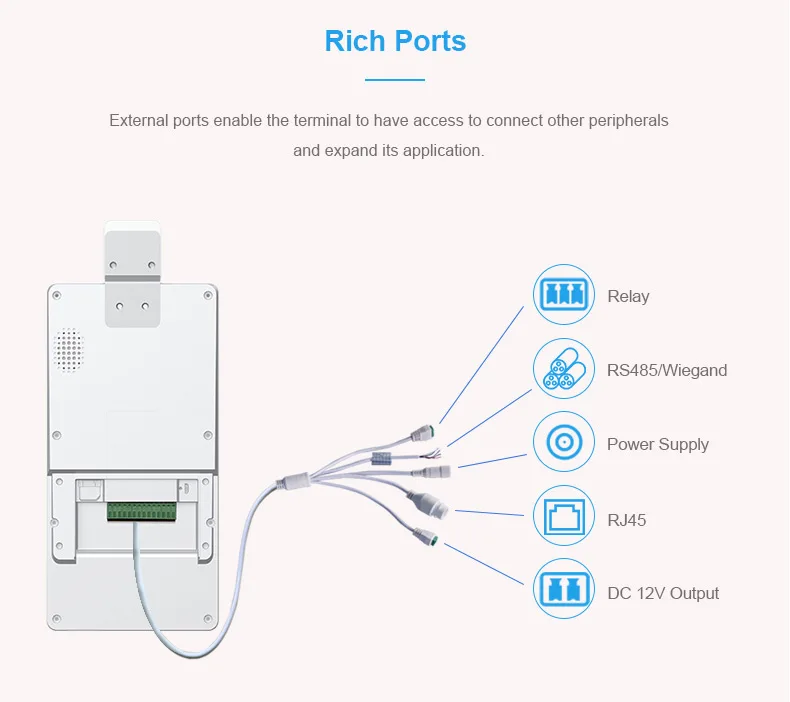 Rich Ports

External ports enable the terminal to have access to connect other peripherals and expand its application.

Relay

RS485/Wiegand

Power Supply

RJ45

DC 12V Output