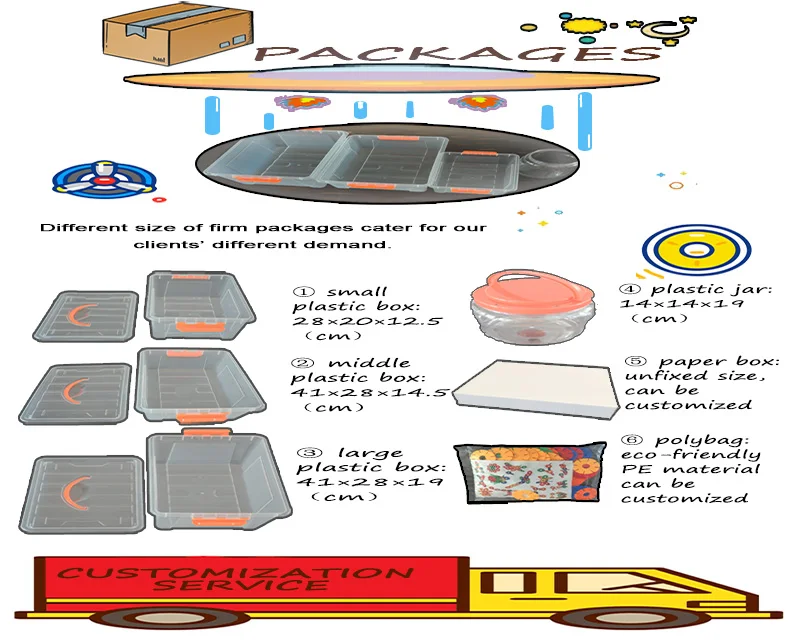 PACKAGES

Different size of firm packages cater for our clients' different demand.

① small plastic box: 28×20×12.5 (cm)

② middle plastic box: 41×28×14.5 (cm)

③ large plastic box: 41×28×19 (cm)

④ plastic jar: 14×14×19 (cm)

⑤ paper box: unfixed size, can be customized

⑥ polybag: eco-friendly PE material can be customized

CUSTOMIZATION SERVICE