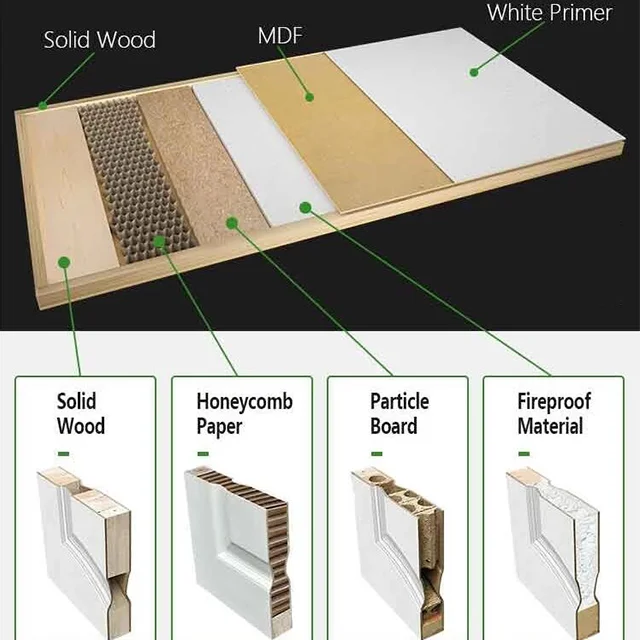 Solid Wood

MDF

White Primer

Solid Wood

Honeycomb Paper

Particle Board

Fireproof Material