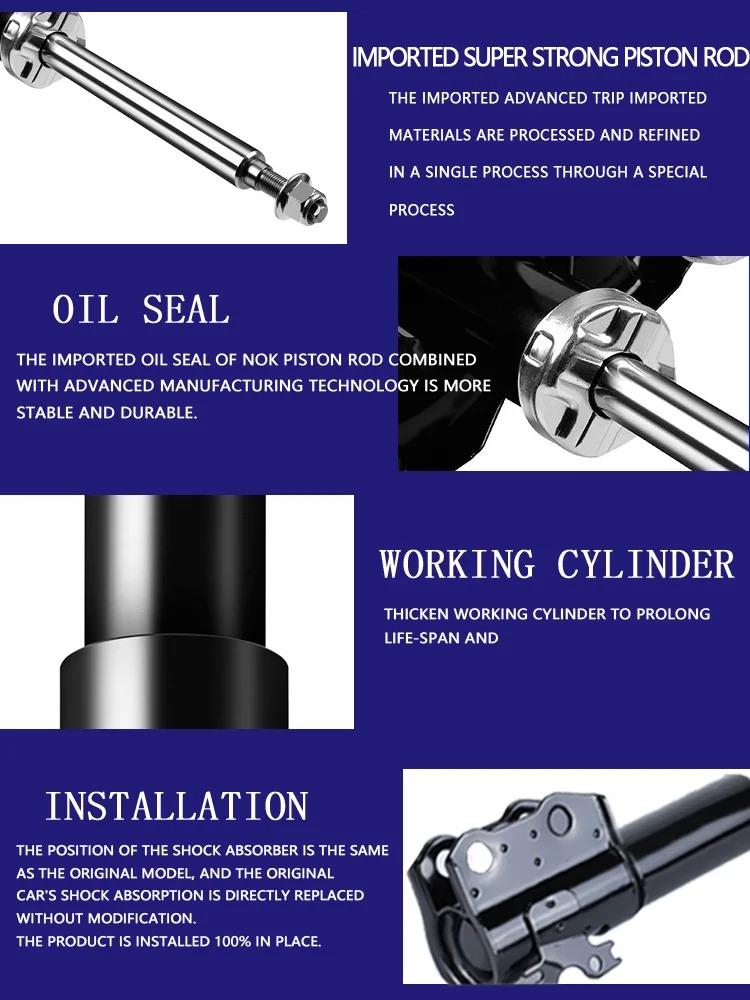 IMPORTED SUPER STRONG PISTON ROD

THE IMPORTED ADVANCED TRIP IMPORTED MATERIALS ARE PROCESSED AND REFINED IN A SINGLE PROCESS THROUGH A SPECIAL PROCESS

OIL SEAL

THE IMPORTED OIL SEAL OF NOK PISTON ROD COMBINED WITH ADVANCED MANUFACTURING TECHNOLOGY IS MORE STABLE AND DURABLE.

WORKING CYLINDER

THICKEN WORKING CYLINDER TO PROLONG LIFE-SPAN AND

INSTALLATION

THE POSITION OF THE SHOCK ABSORBER IS THE SAME AS THE ORIGINAL MODEL, AND THE ORIGINAL CAR'S SHOCK ABSORPTION IS DIRECTLY REPLACED WITHOUT MODIFICATION.
THE PRODUCT IS INSTALLED 100% IN PLACE.