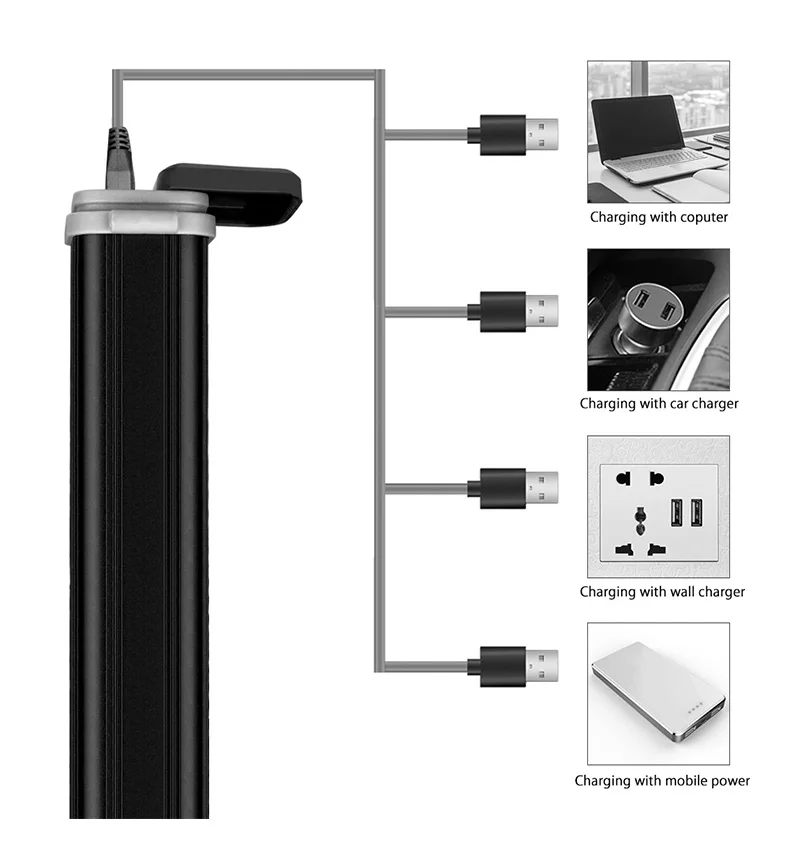 Charging with coputer

Charging with car charger

Charging with wall charger

Charging with mobile power