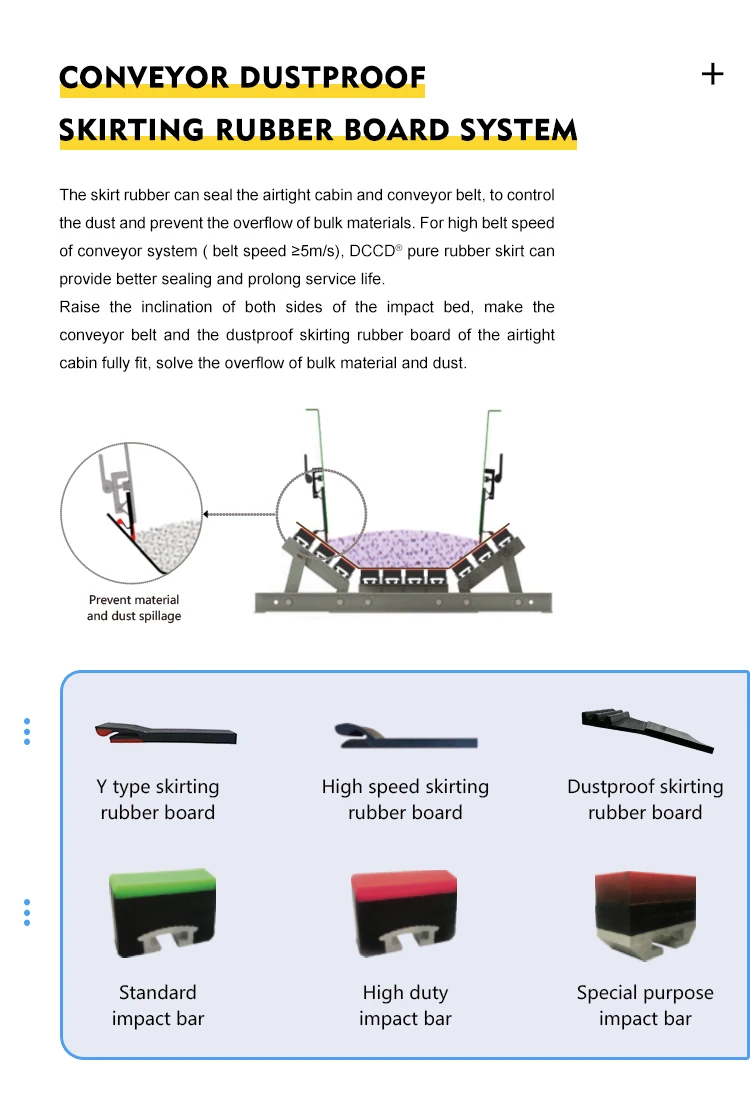 CONVEYOR DUSTPROOF SKIRTING RUBBER BOARD SYSTEM

+

The skirt rubber can seal the airtight cabin and conveyor belt, to control the dust and prevent the overflow of bulk materials. For high belt speed of conveyor system ( belt speed ≥5m/s), DCCD® pure rubber skirt can provide better sealing and prolong service life.
Raise the inclination of both sides of the impact bed, make the conveyor belt and the dustproof skirting rubber board of the airtight cabin fully fit, solve the overflow of bulk material and dust.

Prevent material and dust spillage

Y type skirting rubber board

High speed skirting rubber board

Dustproof skirting rubber board

Standard impact bar

High duty impact bar

Special purpose impact bar