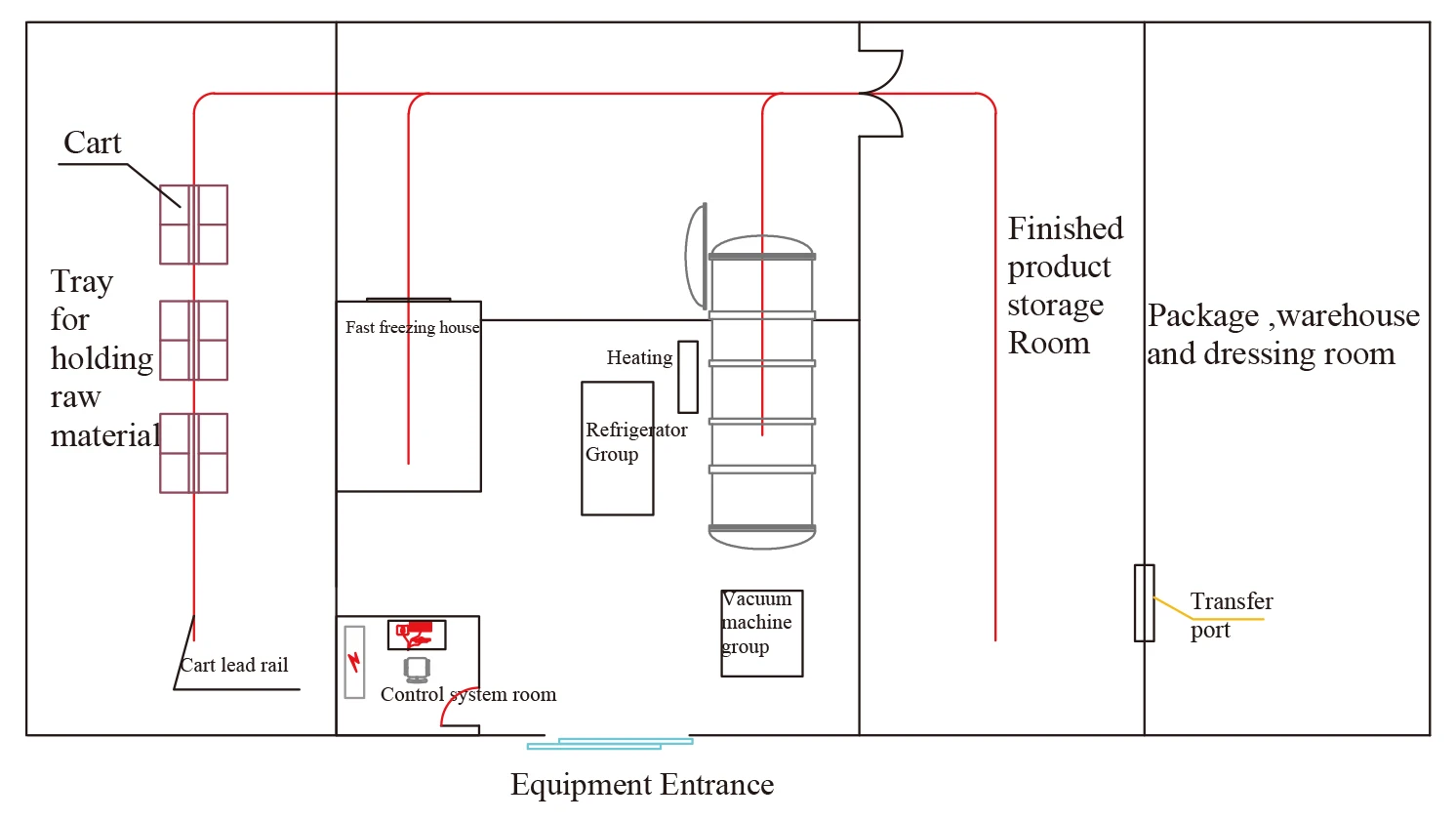 Cart

Tray for holding raw material

Fast freezing house

Heating

Refrigerator Group

Finished product storage Room

Package ,warehouse and dressing room

Vacuum machine group

Transfer port

Cart lead rail

Control system room

Equipment Entrance