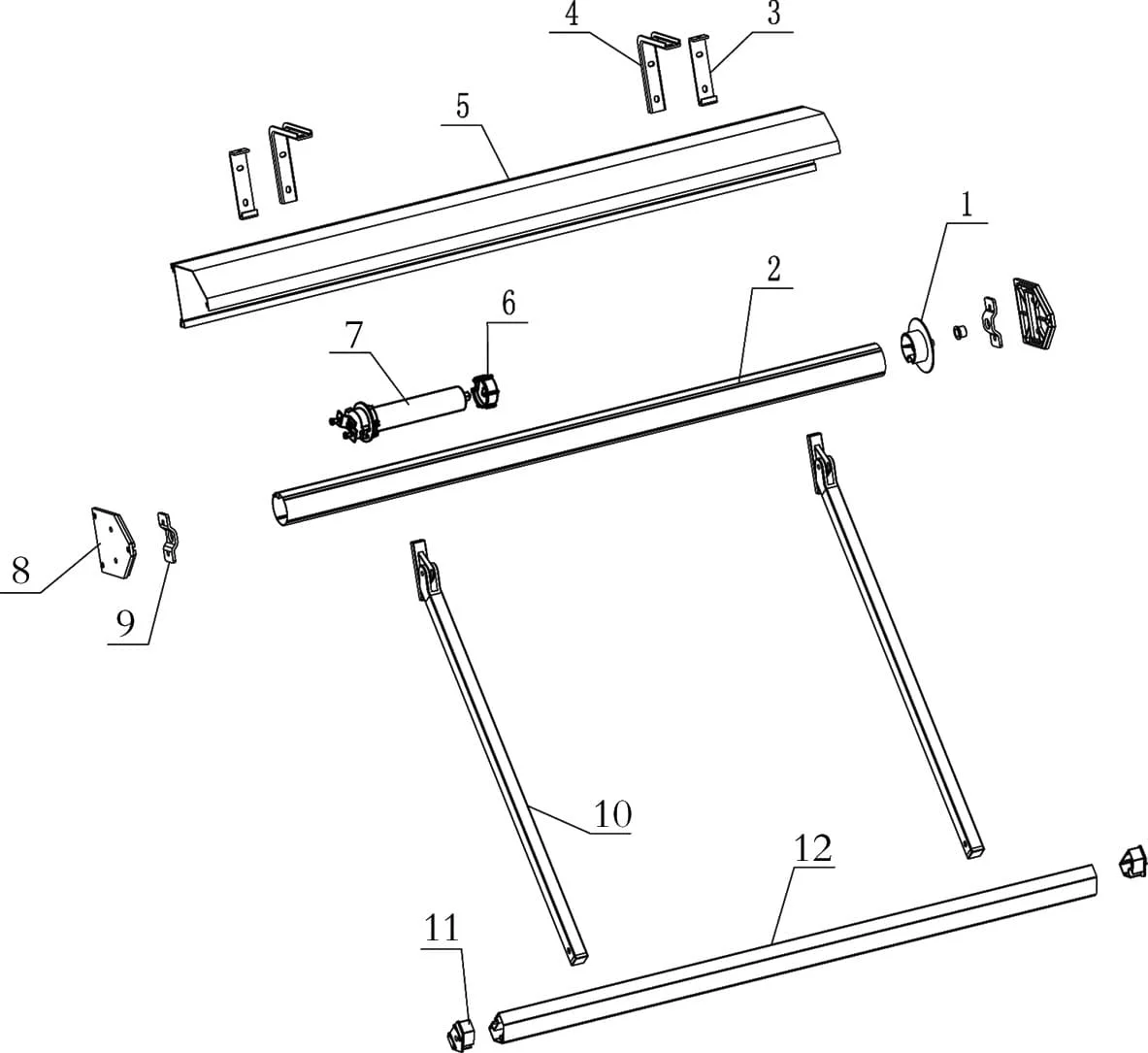 4
3
5
1
2
6
7
8
9
10
12
11