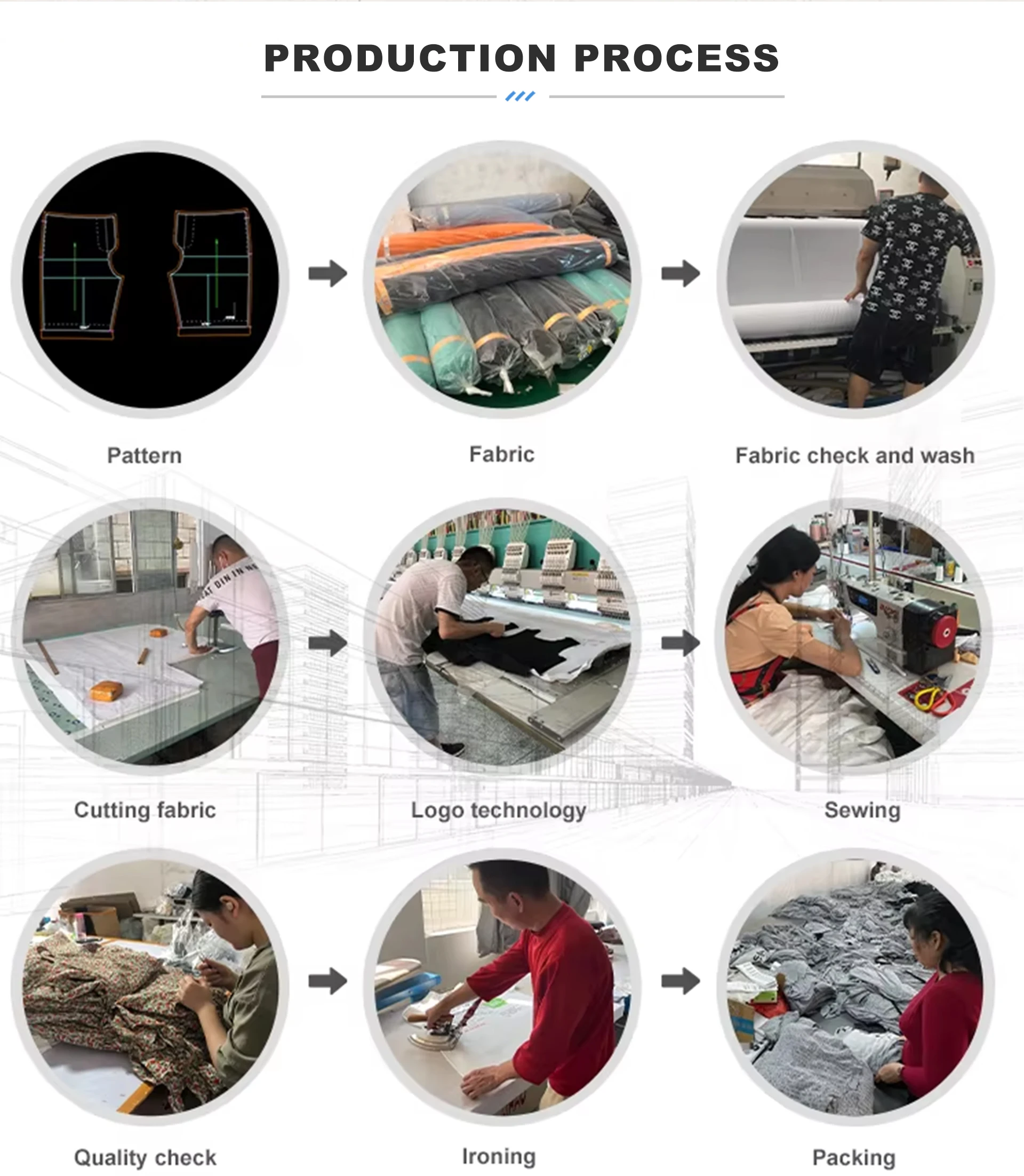 PRODUCTION PROCESS

Pattern

Fabric

Fabric check and wash

Cutting fabric

Logo technology

Sewing

Quality check

Ironing

Packing