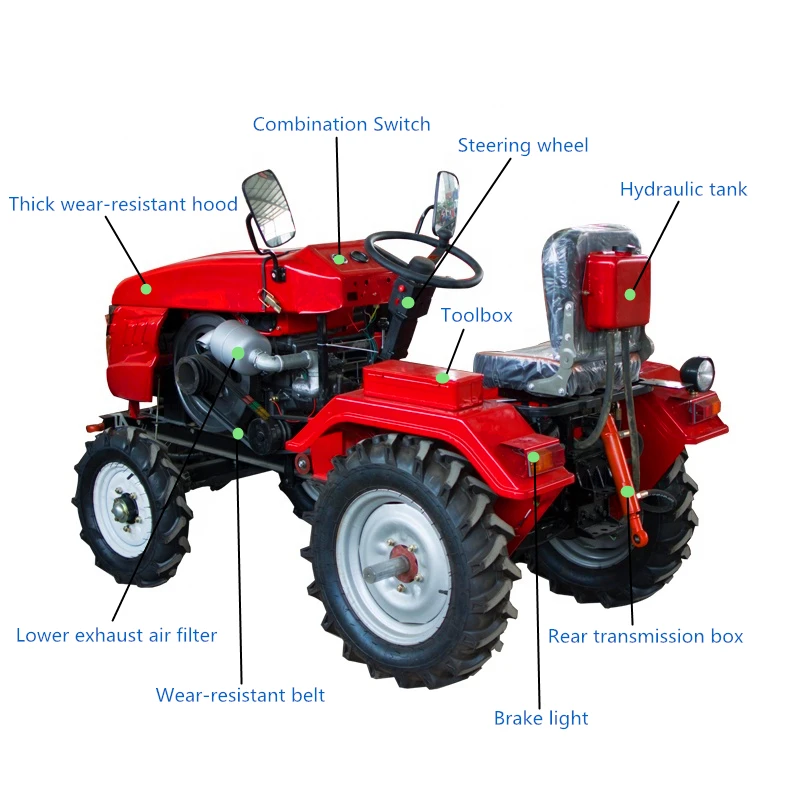 Combination Switch

Steering wheel

Thick wear-resistant hood

Hydraulic tank

Toolbox

Lower exhaust air filter

Rear transmission box

Wear-resistant belt

Brake light