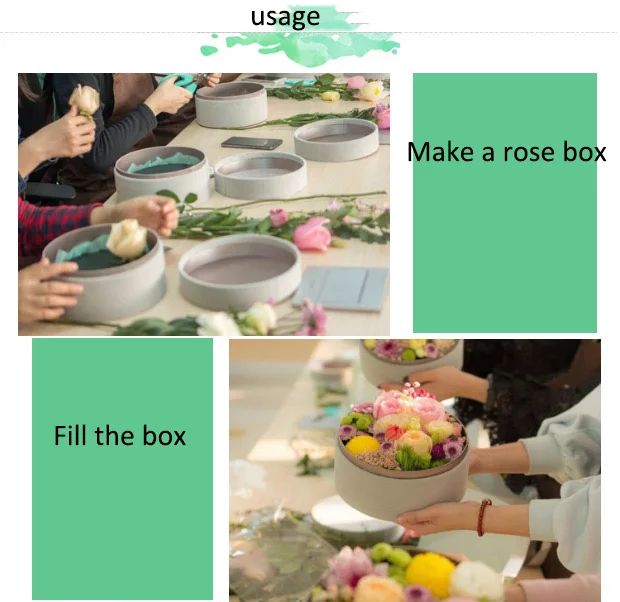 usage

Make a rose box

Fill the box