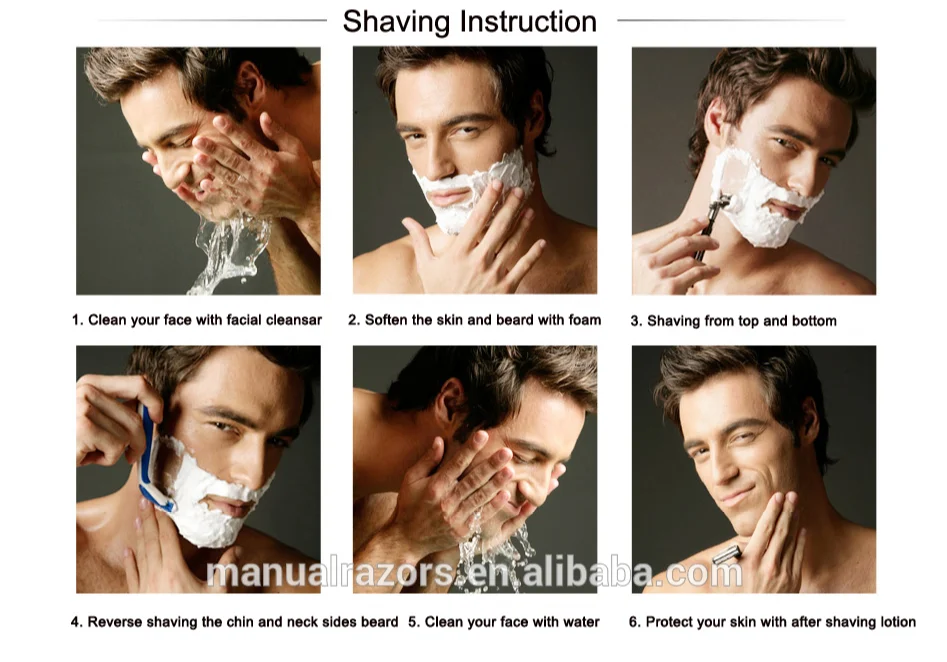 Shaving Instruction

1. Clean your face with facial cleansar

2. Soften the skin and beard with foam

3. Shaving from top and bottom

manualrazors.en.alibaba.com

4. Reverse shaving the chin and neck sides beard

5. Clean your face with water

6. Protect your skin with after shaving lotion