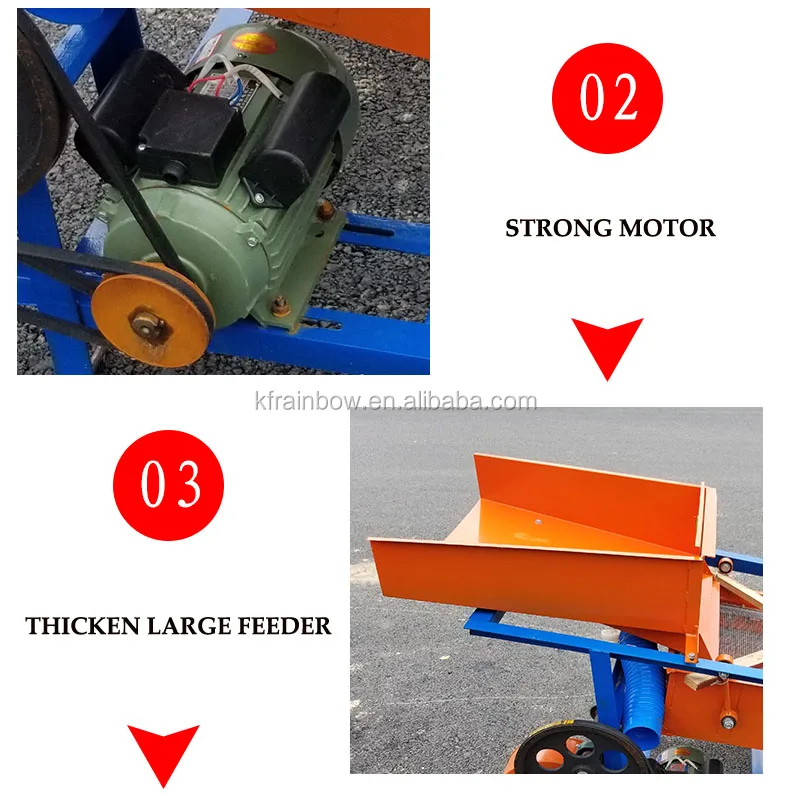 02

STRONG MOTOR

kfrainbow.en.alibaba.com

03

THICKEN LARGE FEEDER