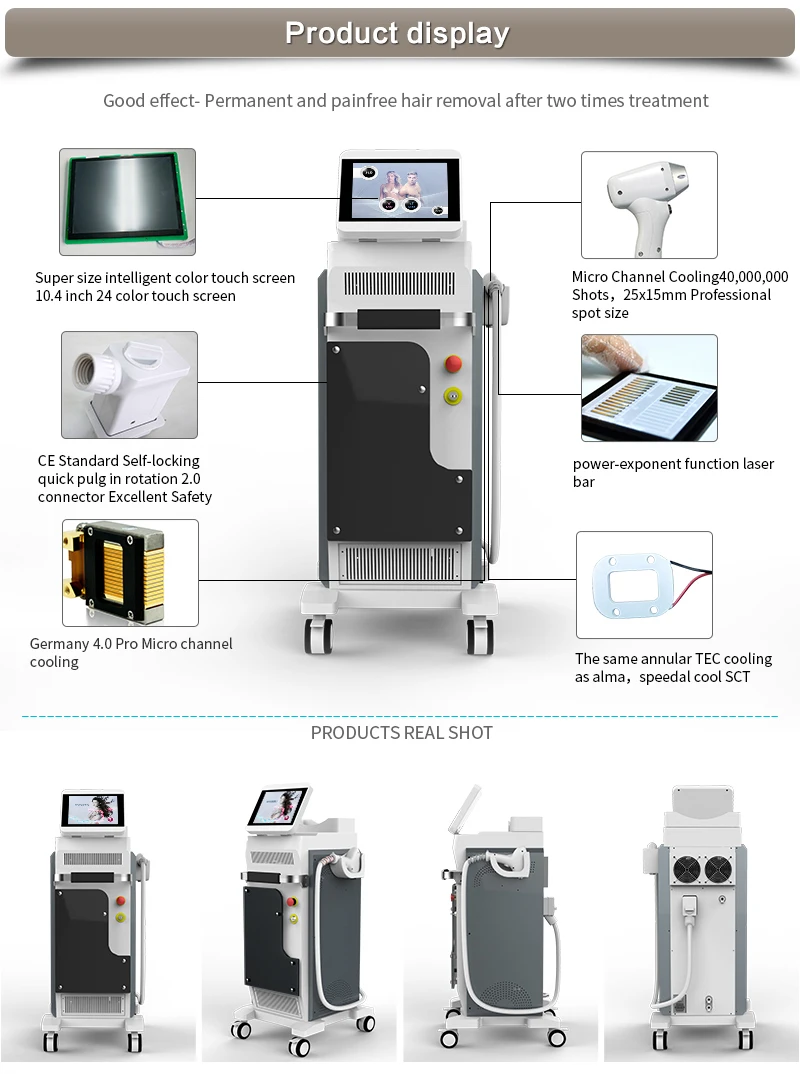 Product display

Good effect- Permanent and painfree hair removal after two times treatment

Super size intelligent color touch screen 10.4 inch 24 color touch screen

CE Standard Self-locking quick pulg in rotation 2.0 connector Excellent Safety

Germany 4.0 Pro Micro channel cooling

Micro Channel Cooling40,000,000 Shots，25x15mm Professional spot size

power-exponent function laser bar

The same annular TEC cooling as alma，speedal cool SCT

PRODUCTS REAL SHOT