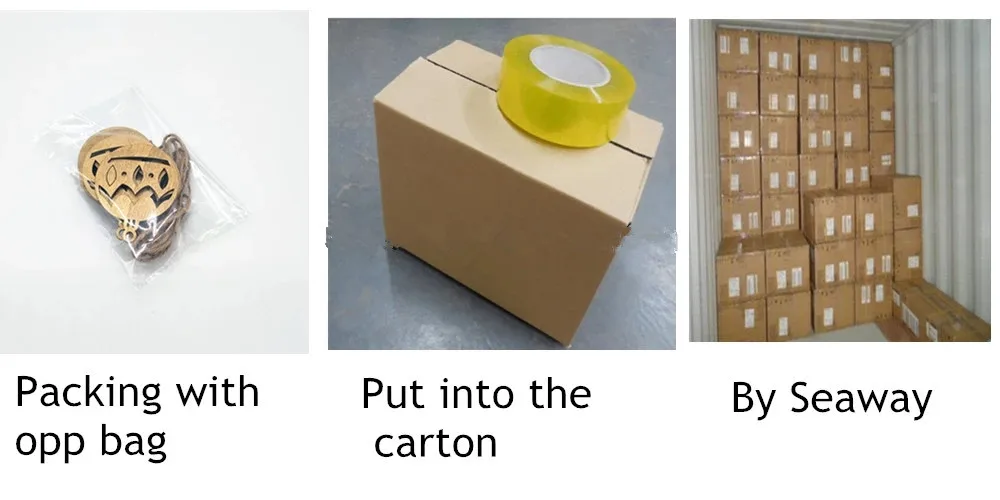 Packing with opp bag

Put into the carton

By Seaway