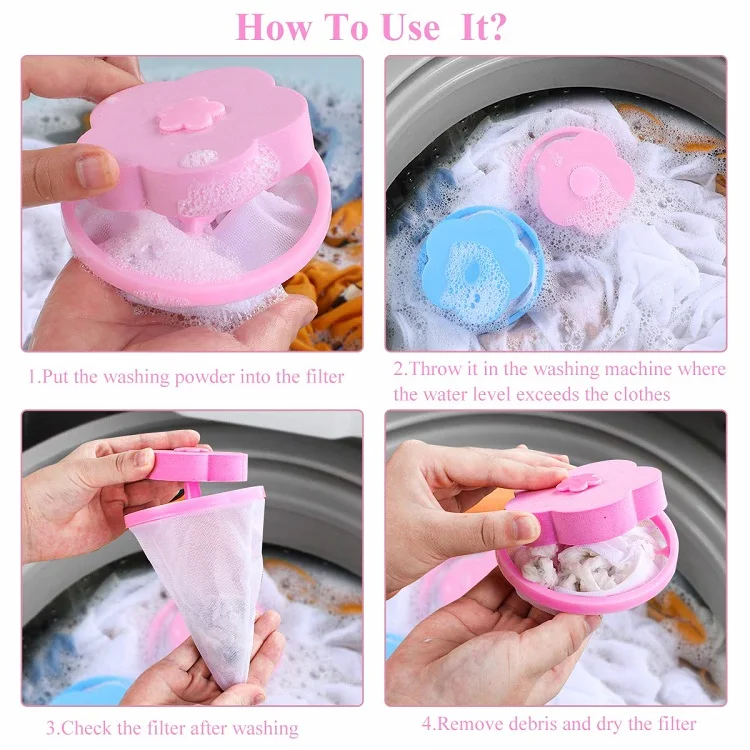 How To Use It?

1.Put the washing powder into the filter

2.Throw it in the washing machine where the water level exceeds the clothes

3.Check the filter after washing

4.Remove debris and dry the filter