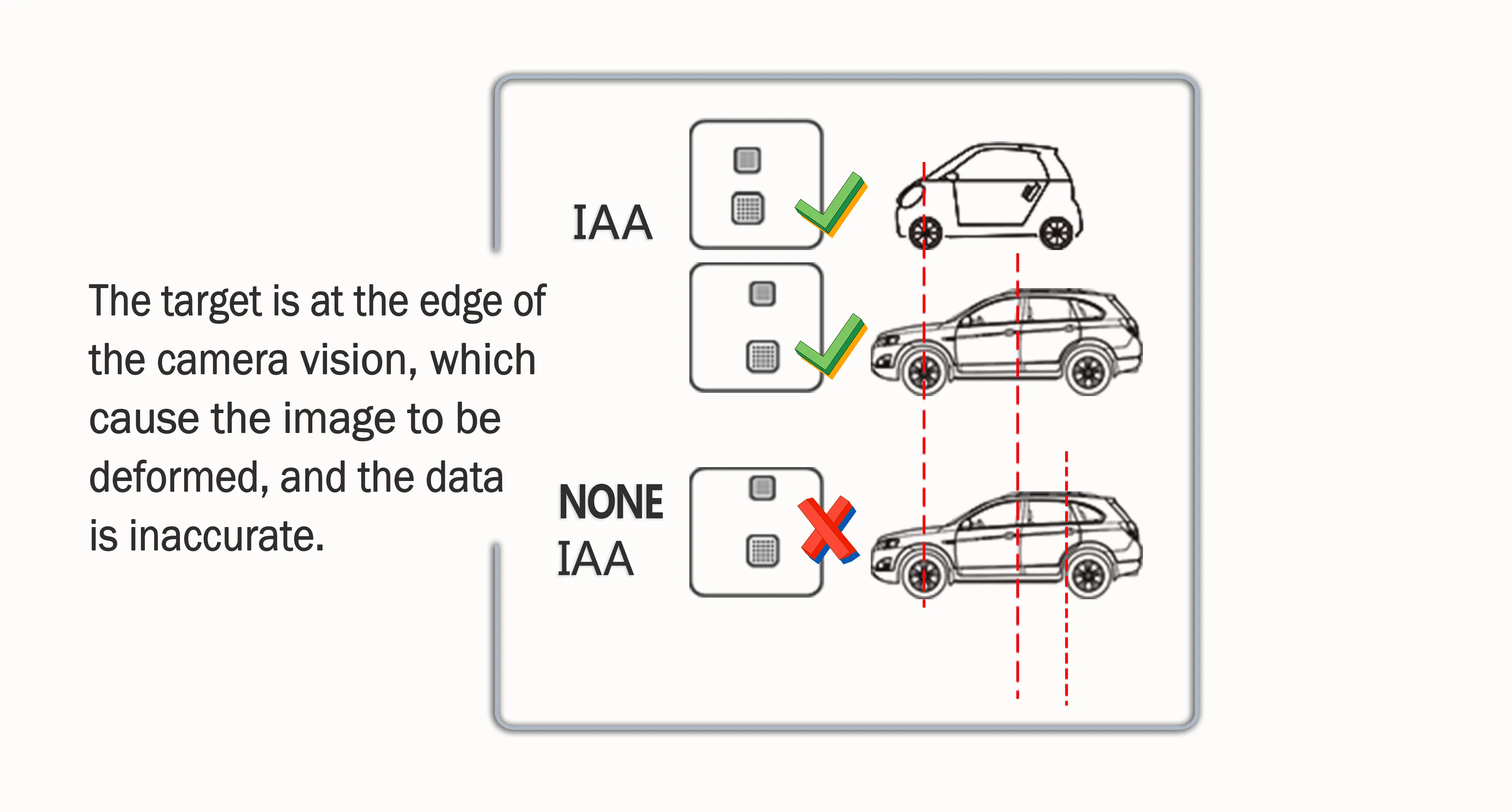 The target is at the edge of the camera vision, which cause the image to be deformed, and the data is inaccurate.

IAA

NONE
IAA