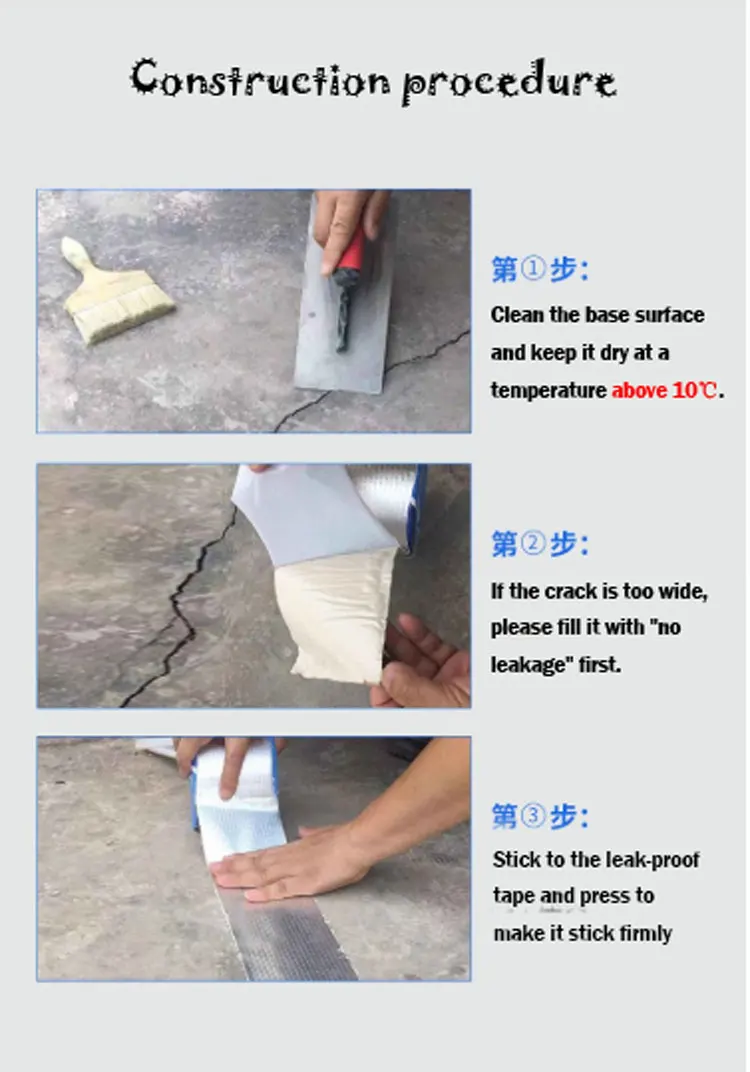 Construction procedure

第①步:

Clean the base surface and keep it dry at a temperature above 10℃.

第②步:

If the crack is too wide, please fill it with "no leakage" first.

第③步:

Stick to the leak-proof tape and press to make it stick firmly