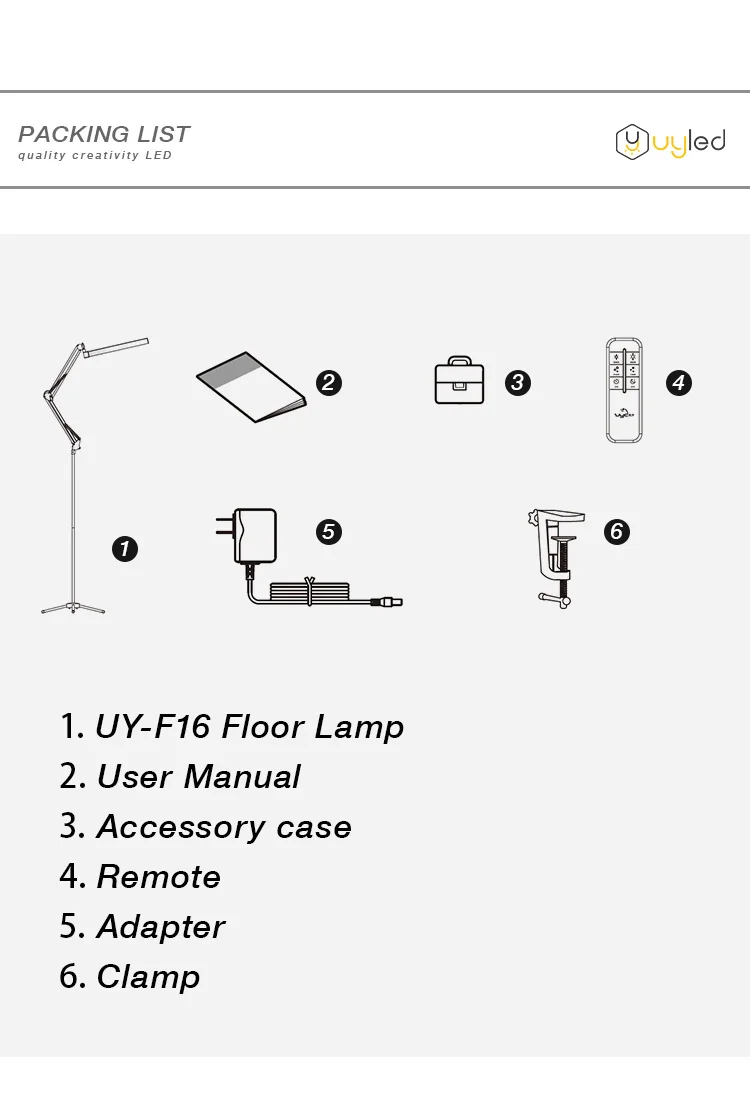 PACKING LIST
quality creativity LED

uyled

2

3

4

1

5

6

1. UY-F16 Floor Lamp
2. User Manual
3. Accessory case
4. Remote
5. Adapter
6. Clamp