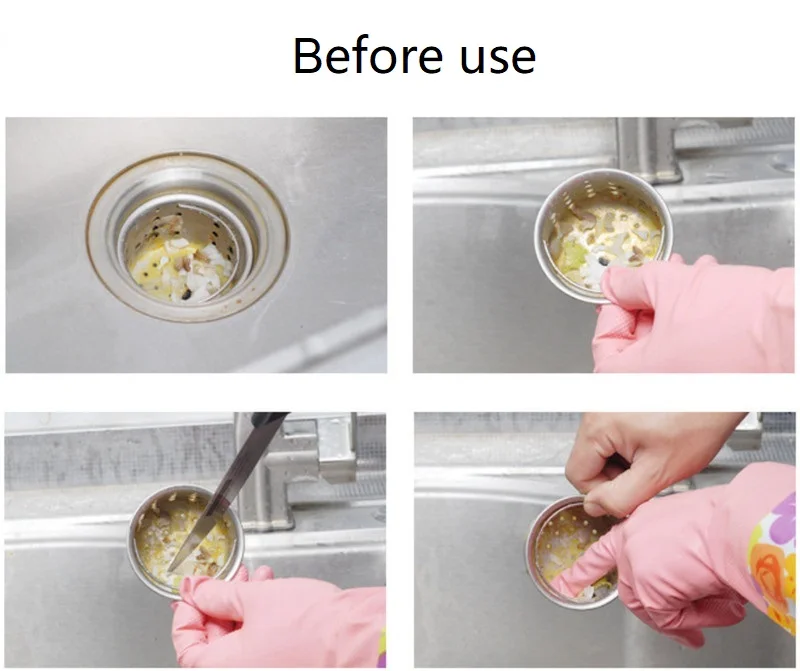 Before use