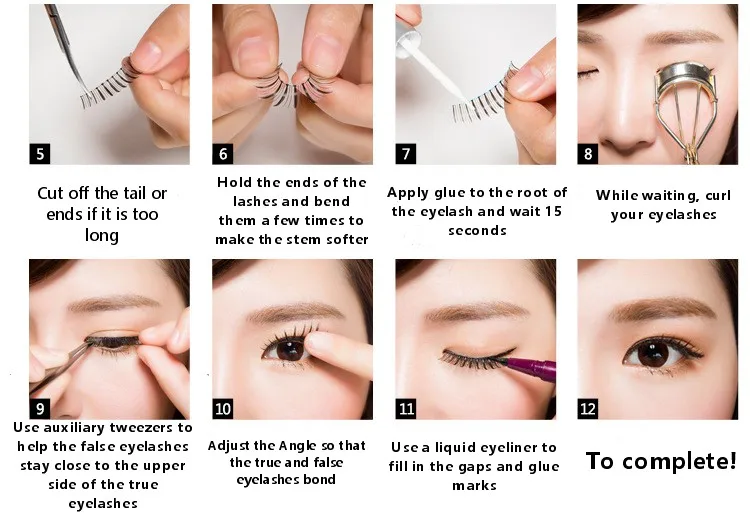 5

Cut off the tail or ends if it is too long

6

Hold the ends of the lashes and bend them a few times to make the stem softer

7

Apply glue to the root of the eyelash and wait 15 seconds

8

While waiting, curl your eyelashes

9

Use auxiliary tweezers to help the false eyelashes stay close to the upper side of the true eyelashes

10

Adjust the Angle so that the true and false eyelashes bond

11

Use a liquid eyeliner to fill in the gaps and glue marks

12

To complete!