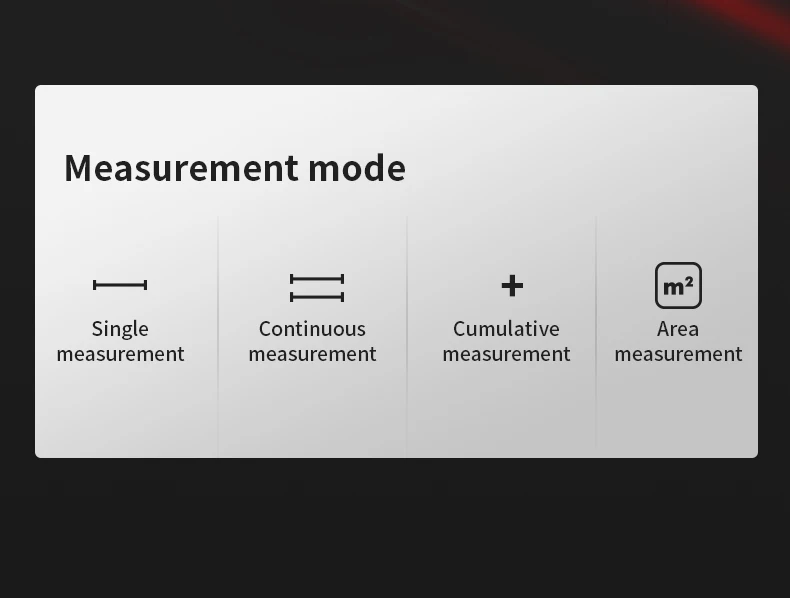 Measurement mode

Single
measurement

Continuous
measurement

+
Cumulative
measurement

$m^2$
Area
measurement