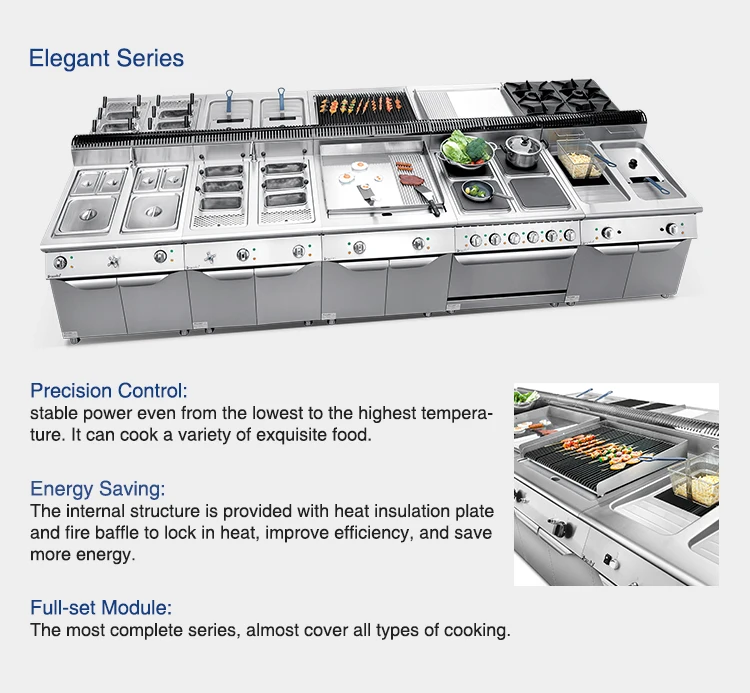 Elegant Series

Precision Control:
stable power even from the lowest to the highest temperature. It can cook a variety of exquisite food.

Energy Saving:
The internal structure is provided with heat insulation plate and fire baffle to lock in heat, improve efficiency, and save more energy.

Full-set Module:
The most complete series, almost cover all types of cooking.