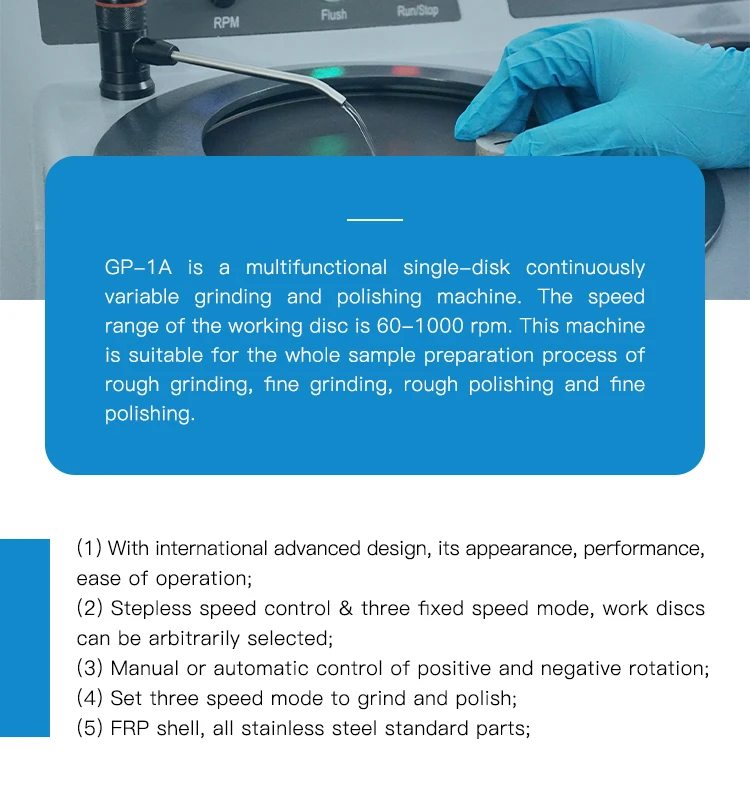 RPM Flush Run/Stop

GP-1A is a multifunctional single-disk continuously variable grinding and polishing machine. The speed range of the working disc is 60-1000 rpm. This machine is suitable for the whole sample preparation process of rough grinding, fine grinding, rough polishing and fine polishing.

(1) With international advanced design, its appearance, performance, ease of operation;
(2) Stepless speed control & three fixed speed mode, work discs can be arbitrarily selected;
(3) Manual or automatic control of positive and negative rotation;
(4) Set three speed mode to grind and polish;
(5) FRP shell, all stainless steel standard parts;