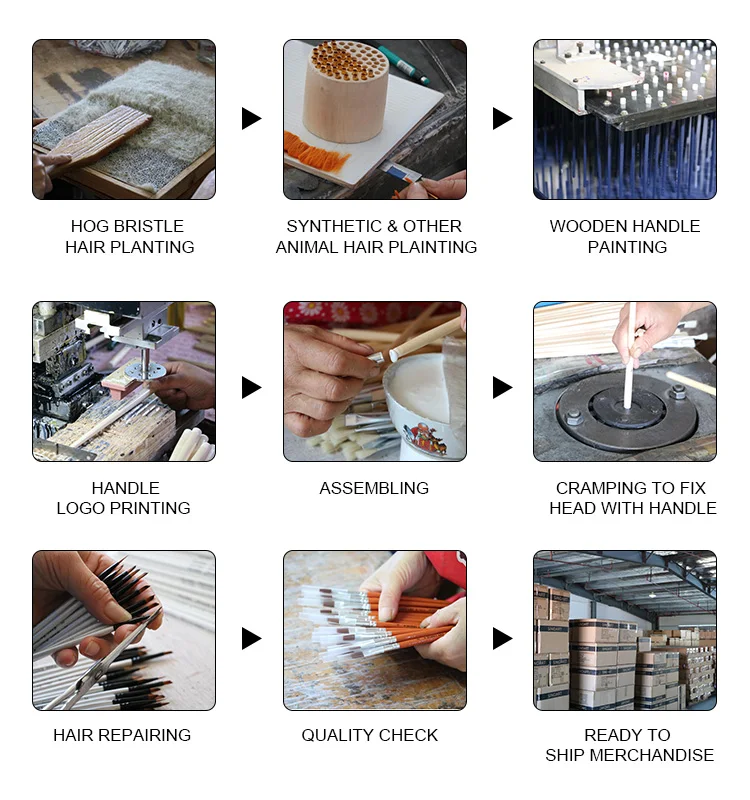 HOG BRISTLE
HAIR PLANTING

SYNTHETIC & OTHER
ANIMAL HAIR PLAINTING

WOODEN HANDLE
PAINTING

HANDLE
LOGO PRINTING

ASSEMBLING

CRAMPING TO FIX
HEAD WITH HANDLE

HAIR REPAIRING

QUALITY CHECK

READY TO
SHIP MERCHANDISE